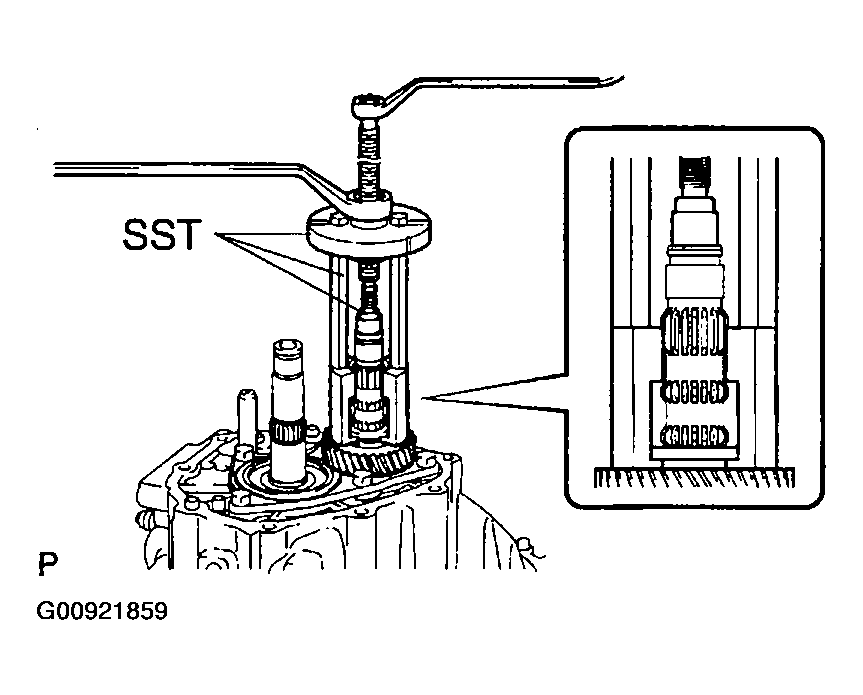 SST

P

G00921859