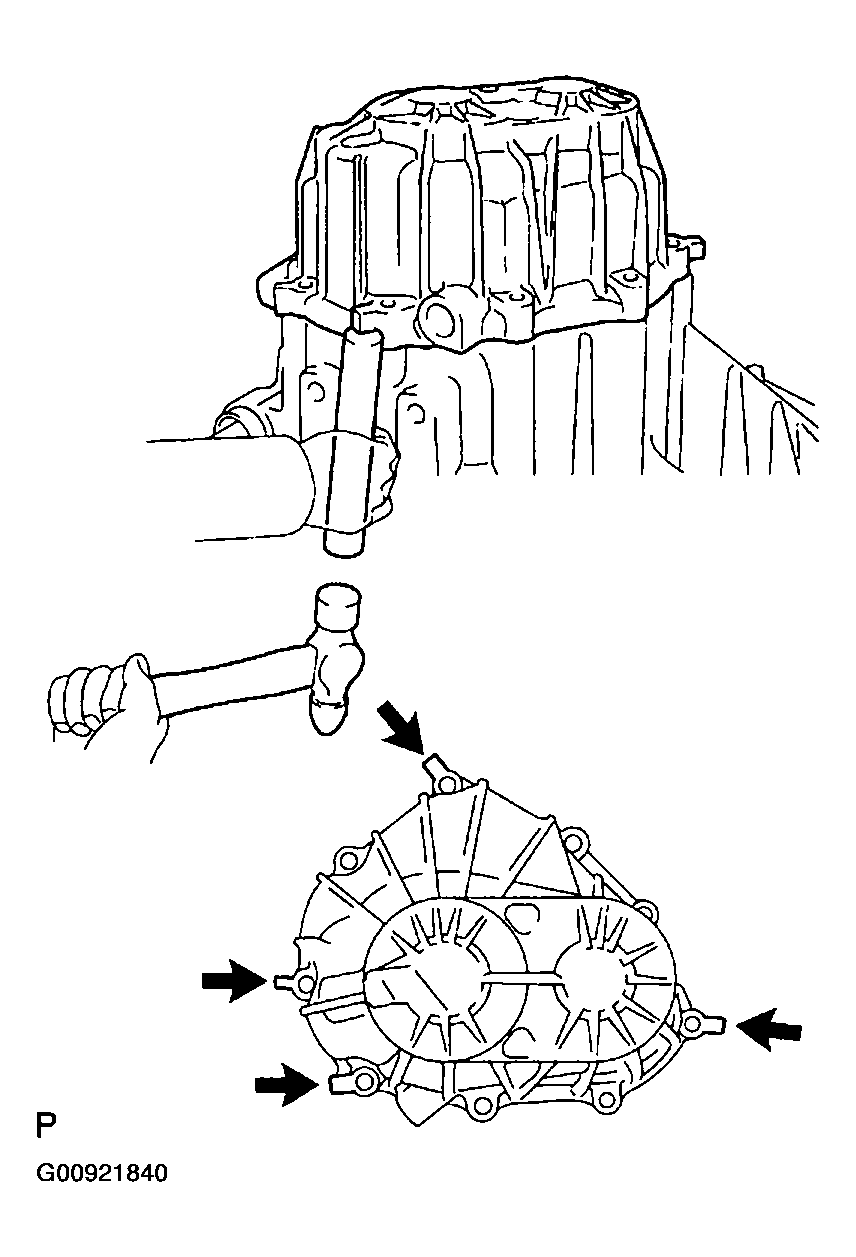 P

G00921840