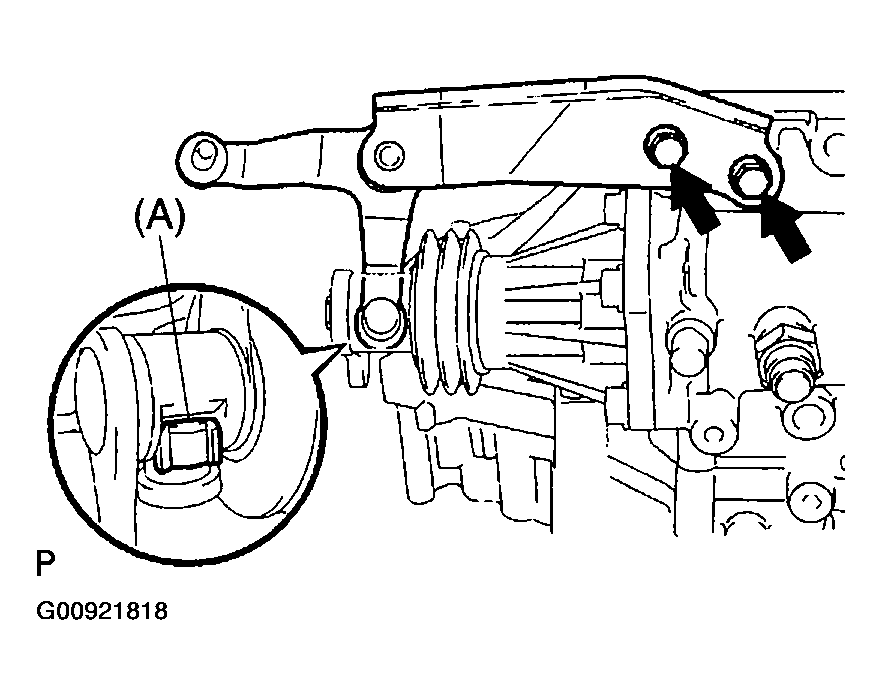 (A)

P

G00921818