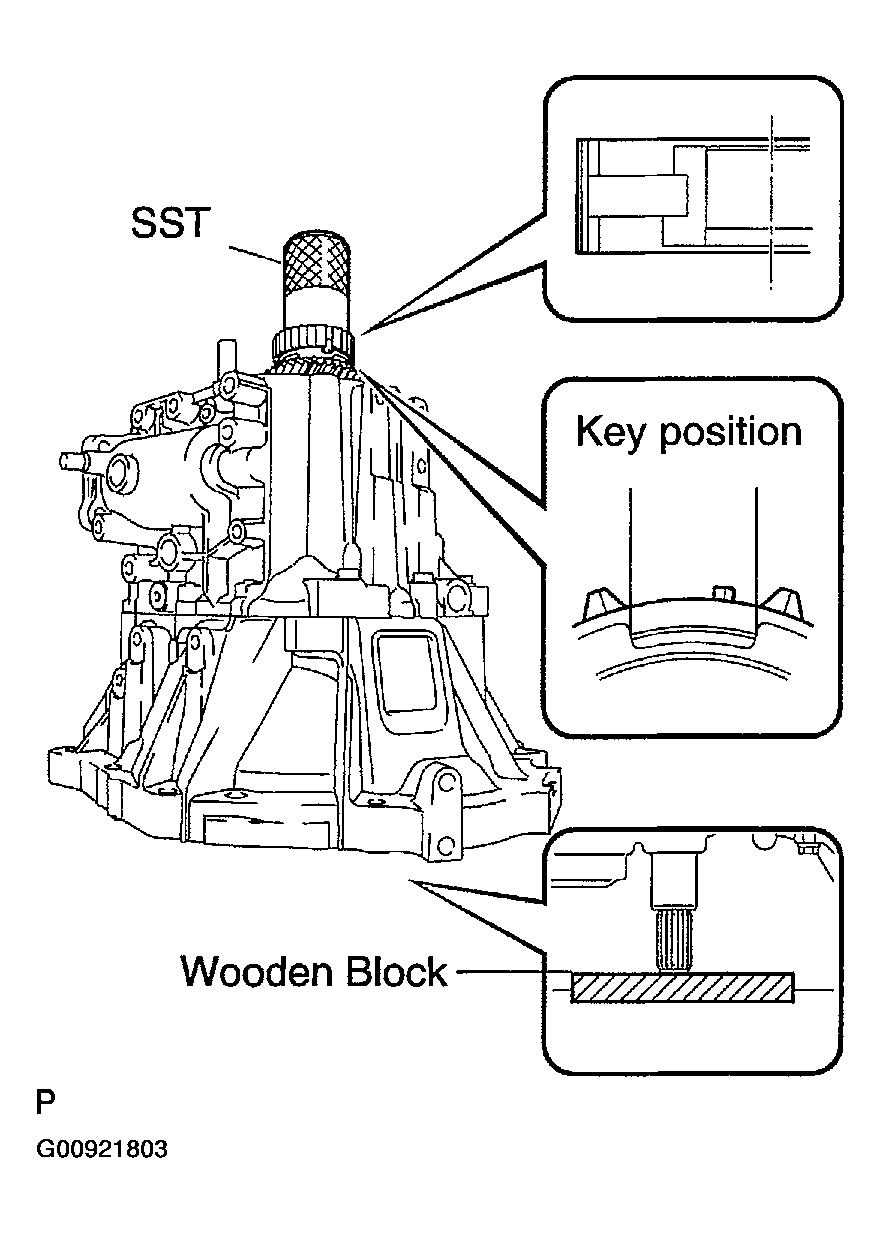 SST

Key position

Wooden Block

P

G00921803