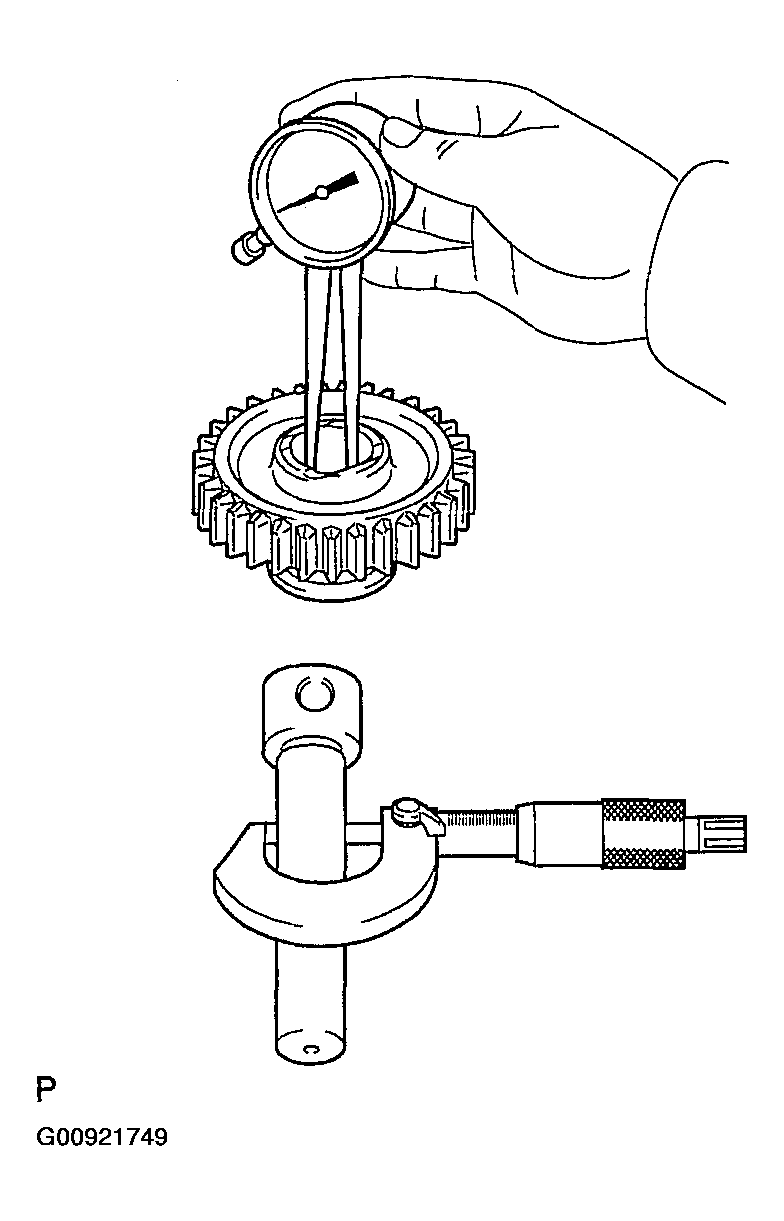 P

G00921749