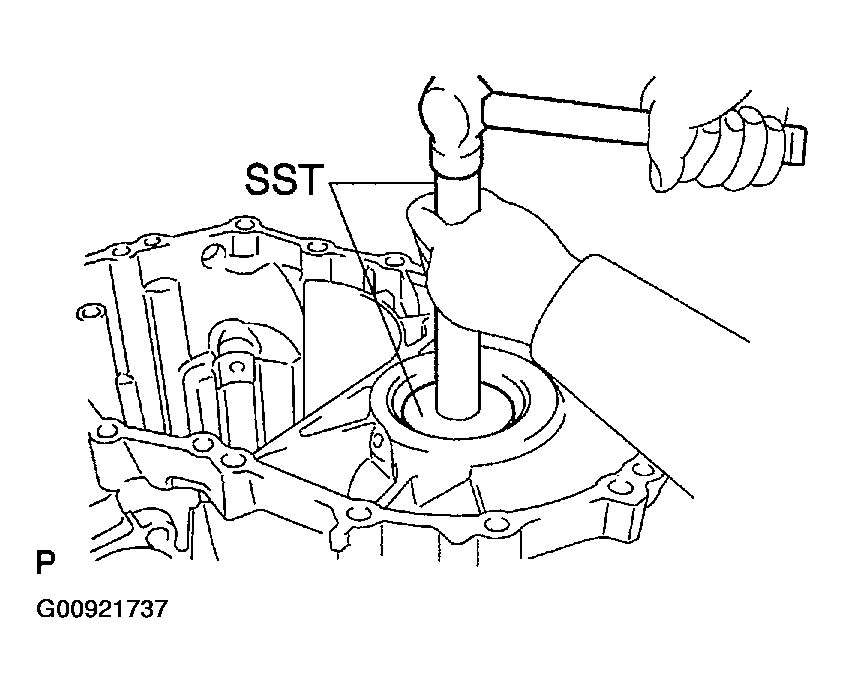 SST

P

G00921737