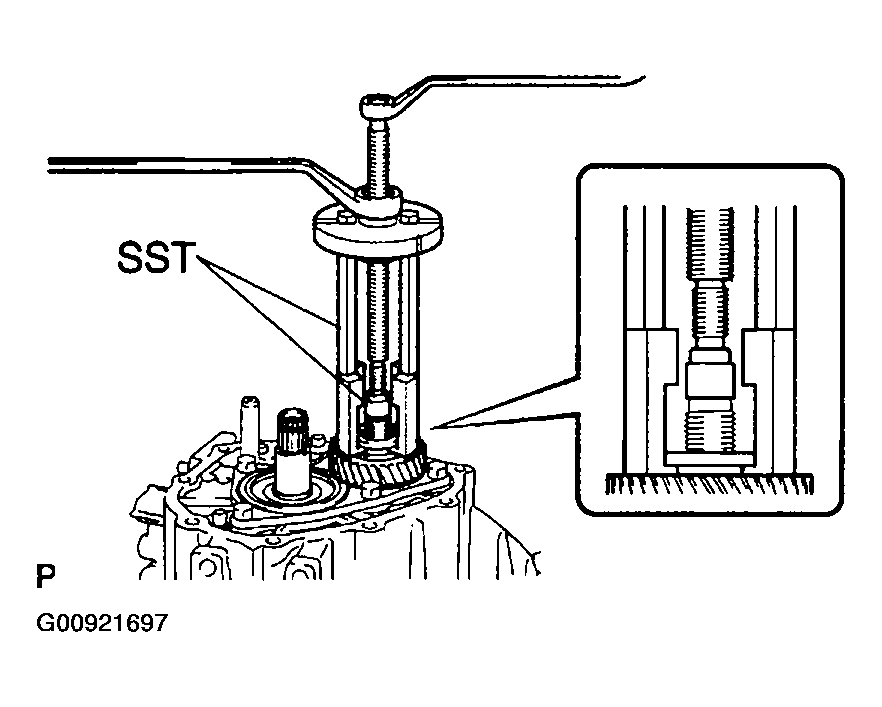 SST

P

G00921697