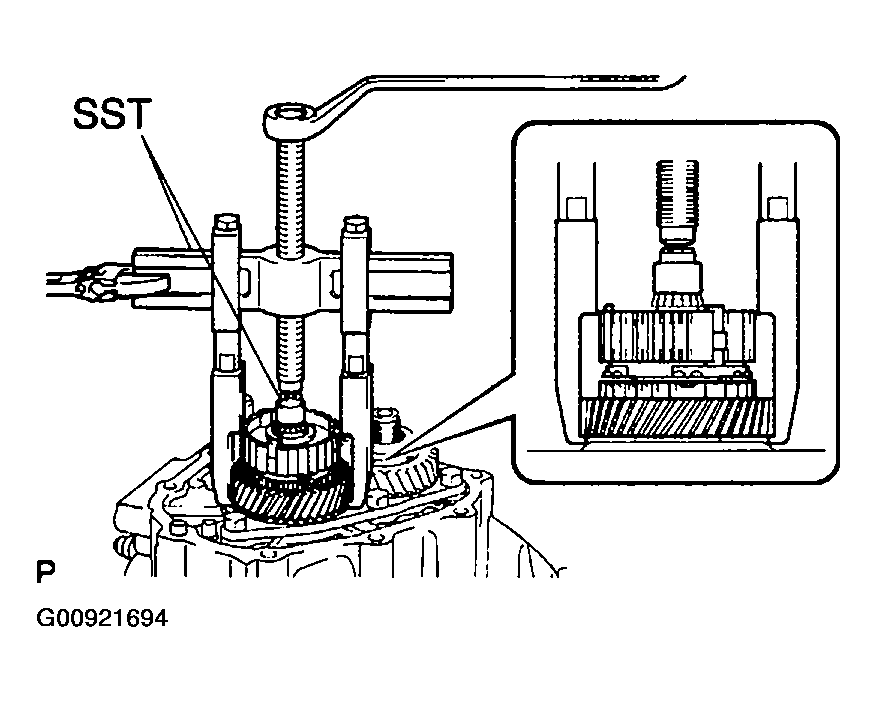 SST

P

G00921694