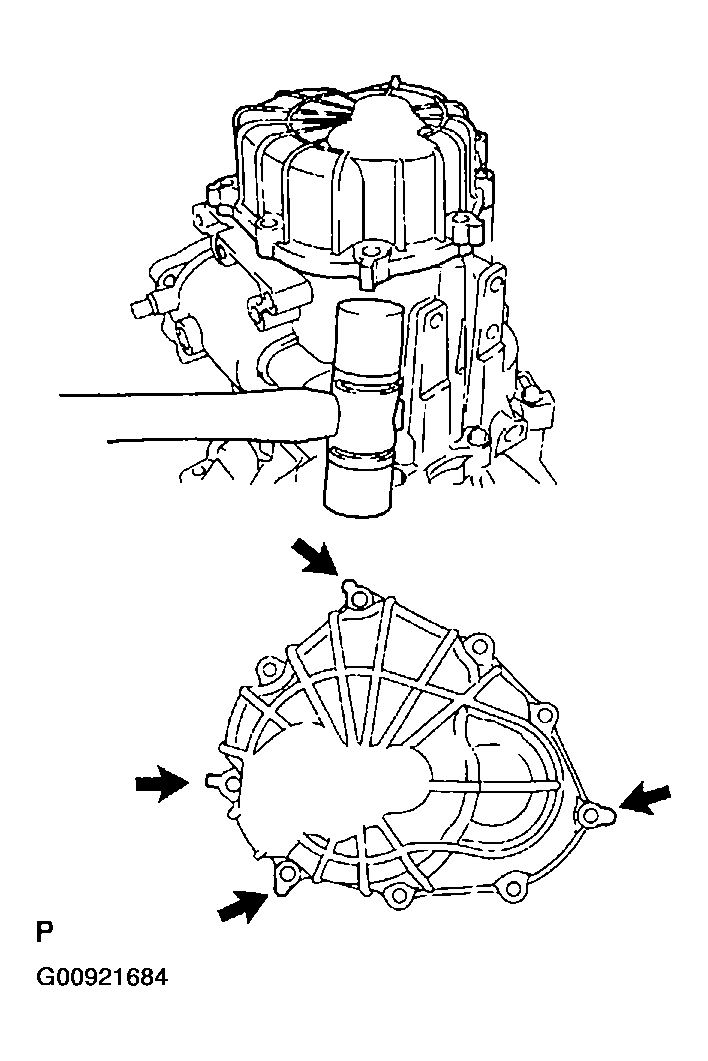 P

G00921684