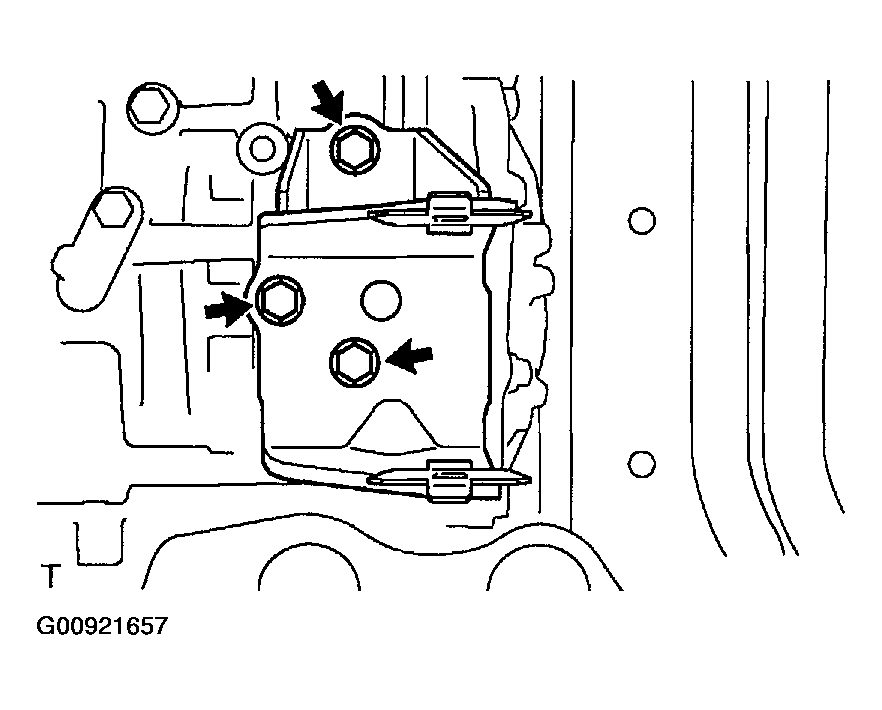 T

G00921657