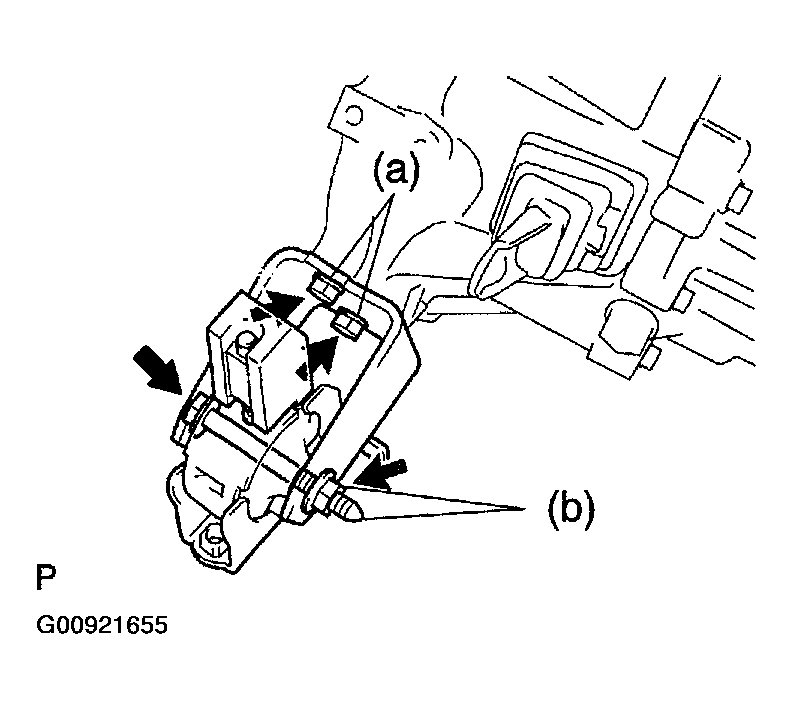 (a)

(b)

P

G00921655