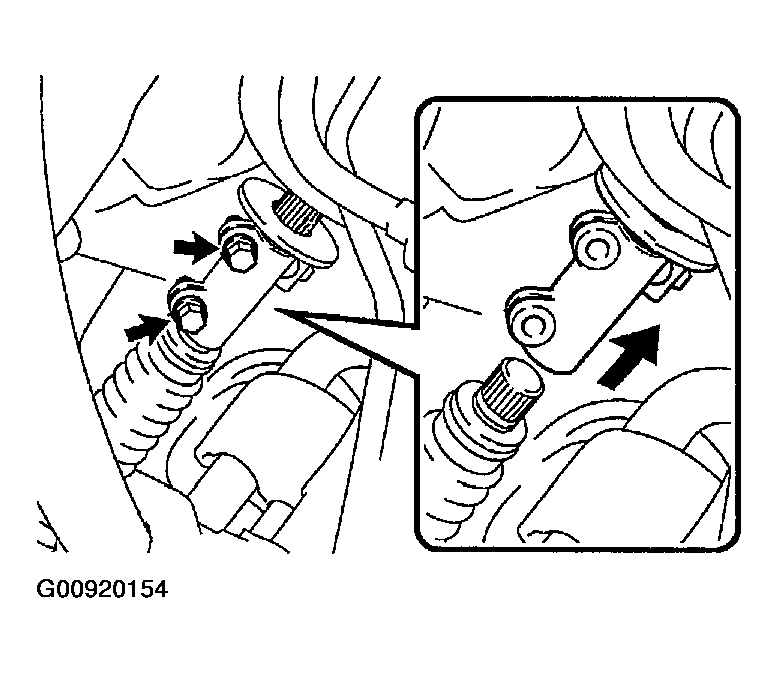 G00920154