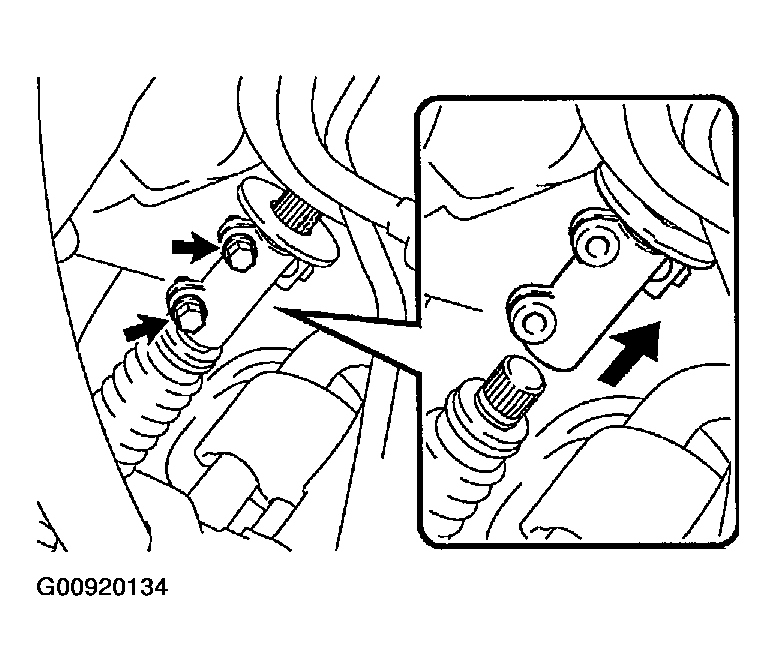 G00920134