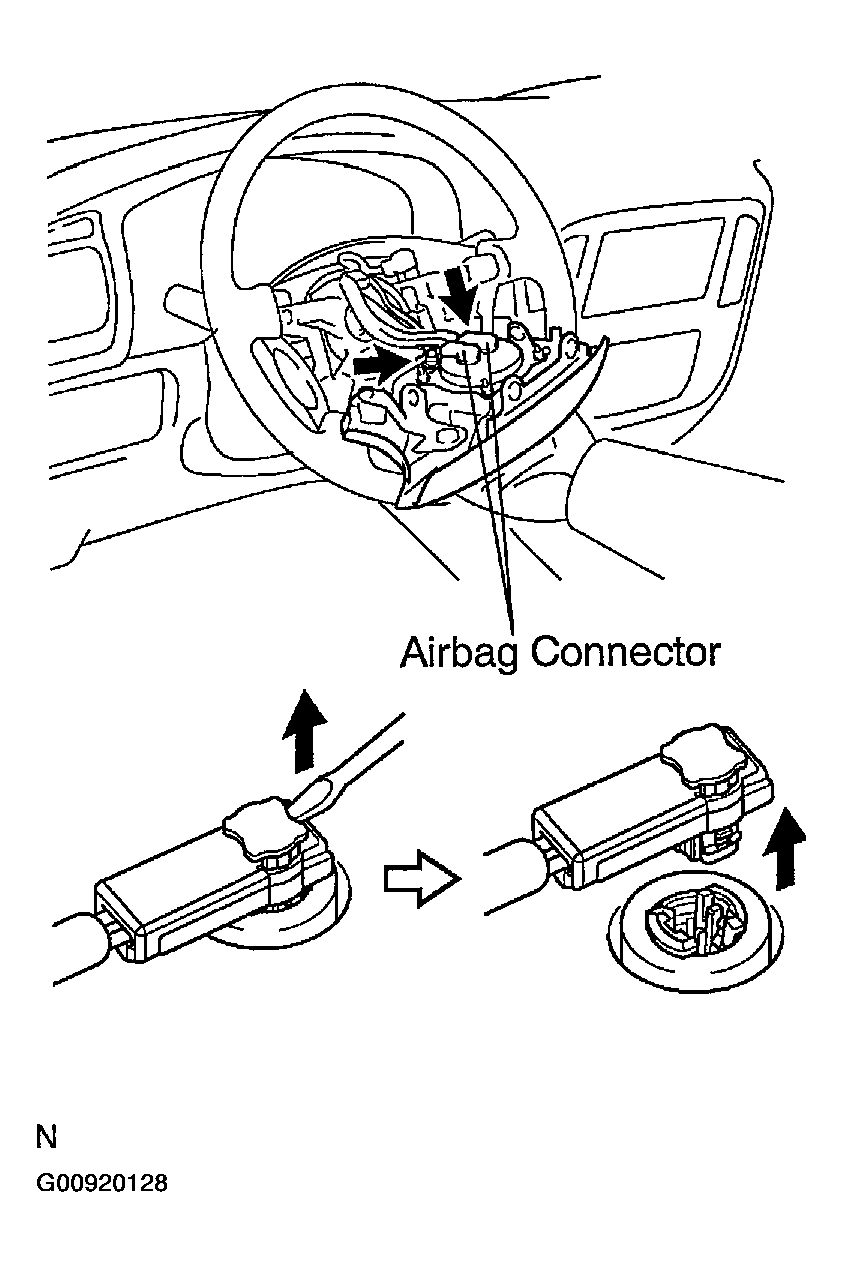 Airbag Connector

N

G00920128