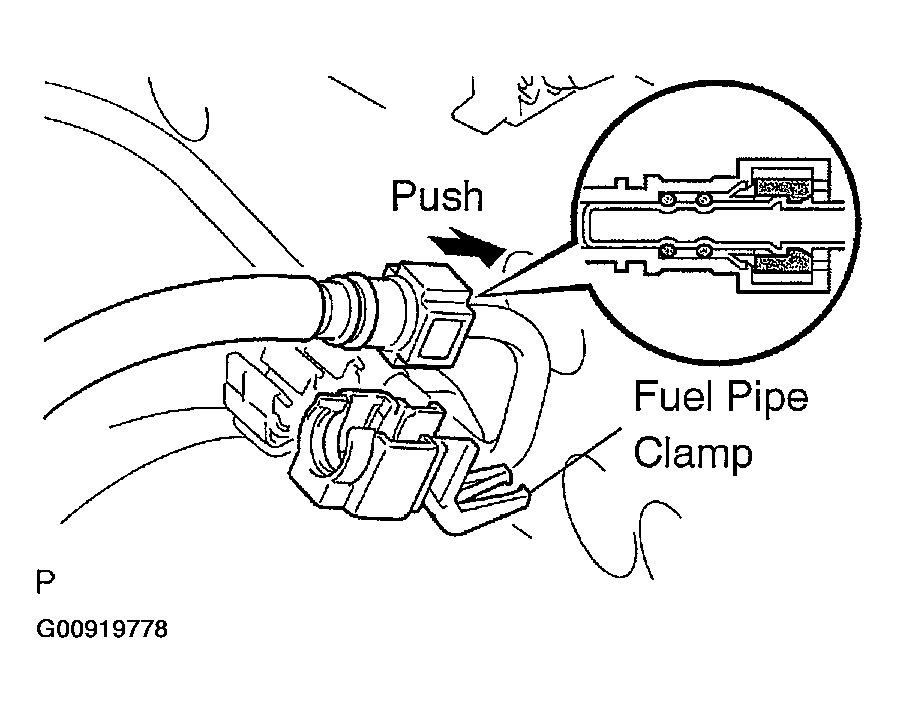 Push

Fuel Pipe Clamp

P

G00919778