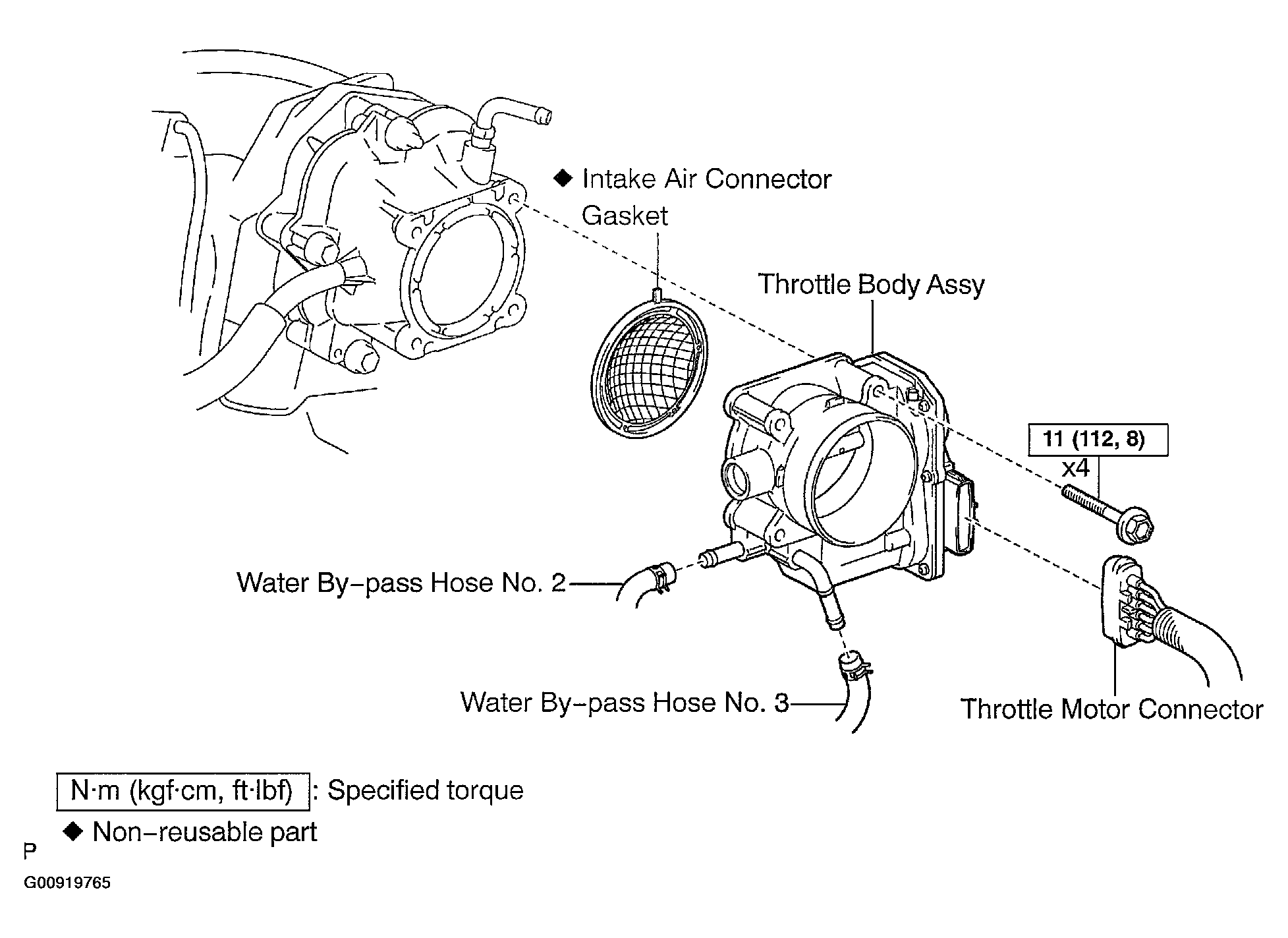 ◆ Intake Air Connector Gasket

Throttle Body Assy

11 (112, 8)

x4

Water By–pass Hose No. 2

Water By–pass Hose No. 3

Throttle Motor Connector

N·m (kgf·cm, ft·lbf) : Specified torque

◆ Non–reusable part

P

G00919765