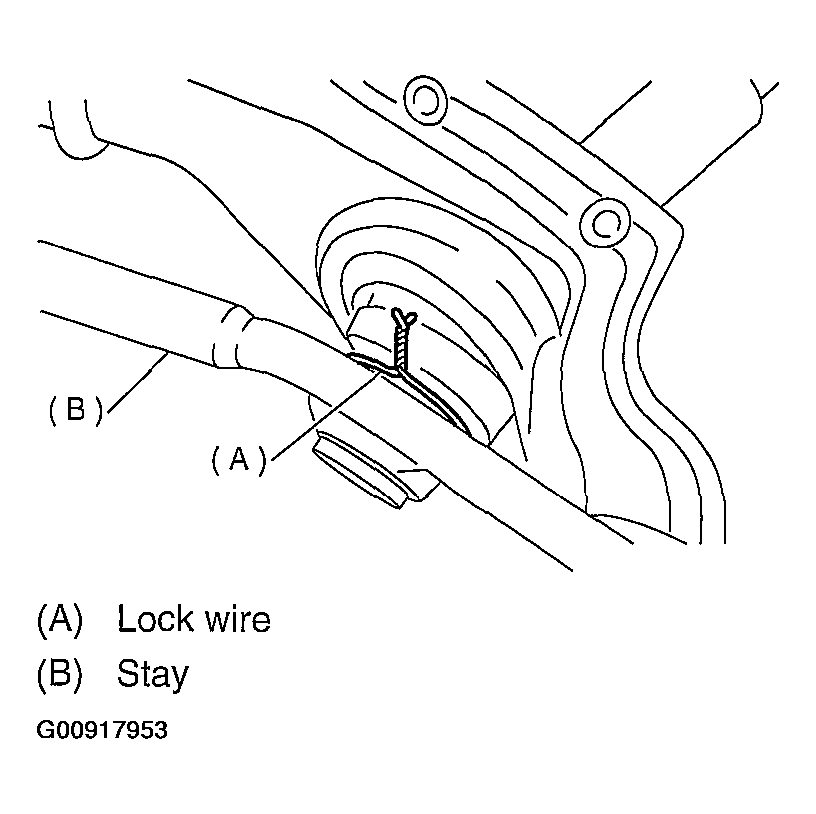 ( B )

( A )

(A) Lock wire

(B) Stay

G00917953