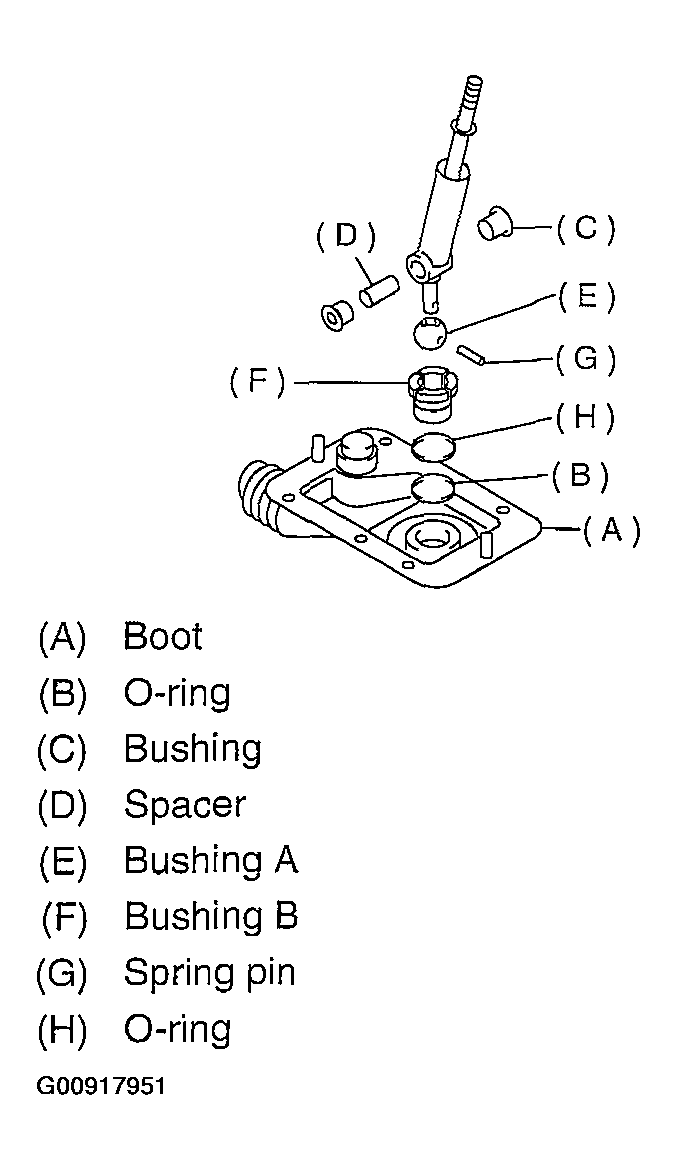 (D)

(C)

(E)

(G)

(F)

(H)

(B)

(A)

(A) Boot
(B) O-ring
(C) Bushing
(D) Spacer
(E) Bushing A
(F) Bushing B
(G) Spring pin
(H) O-ring

G00917951