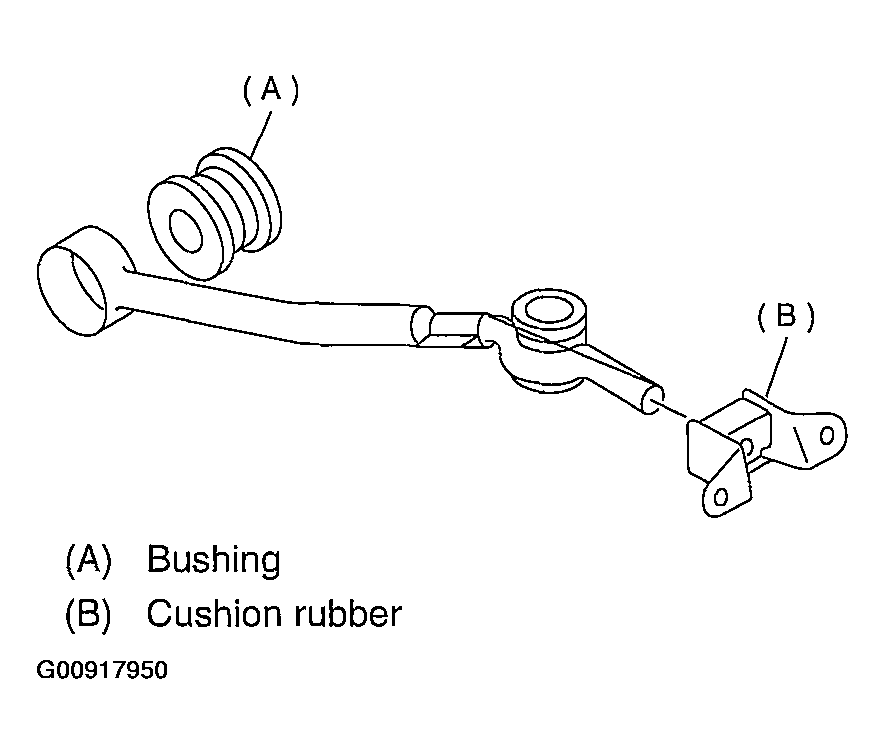 (A)

(B)

(A) Bushing
(B) Cushion rubber

G00917950