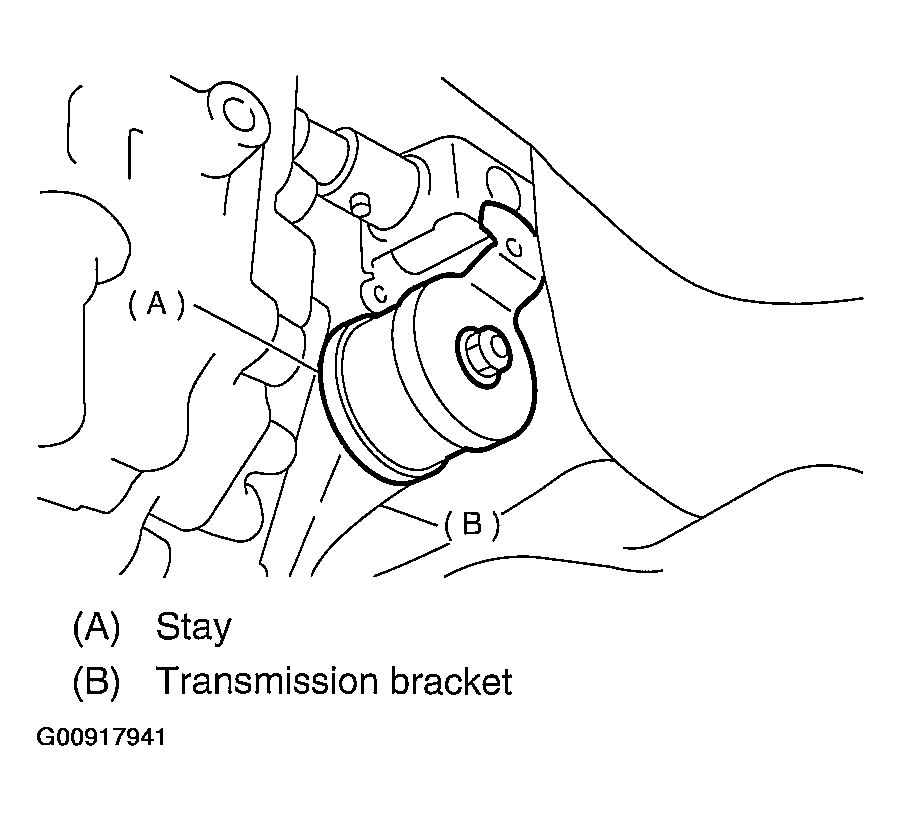 (A)

(B)

(A) Stay

(B) Transmission bracket

G00917941