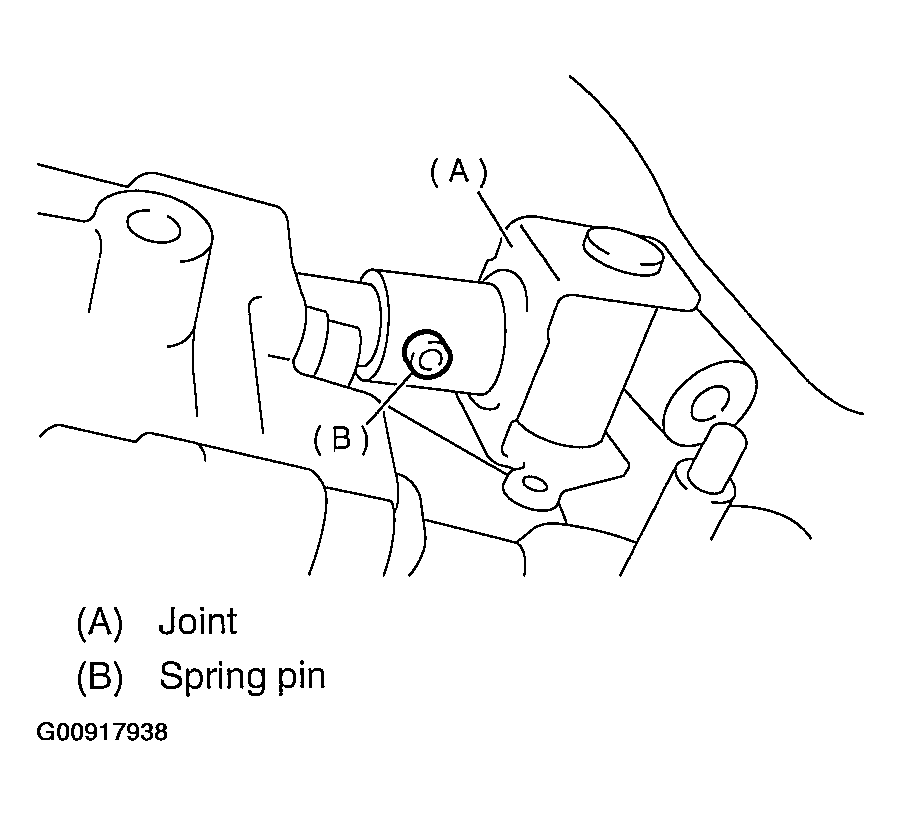 (A)

(B)

(A) Joint

(B) Spring pin

G00917938