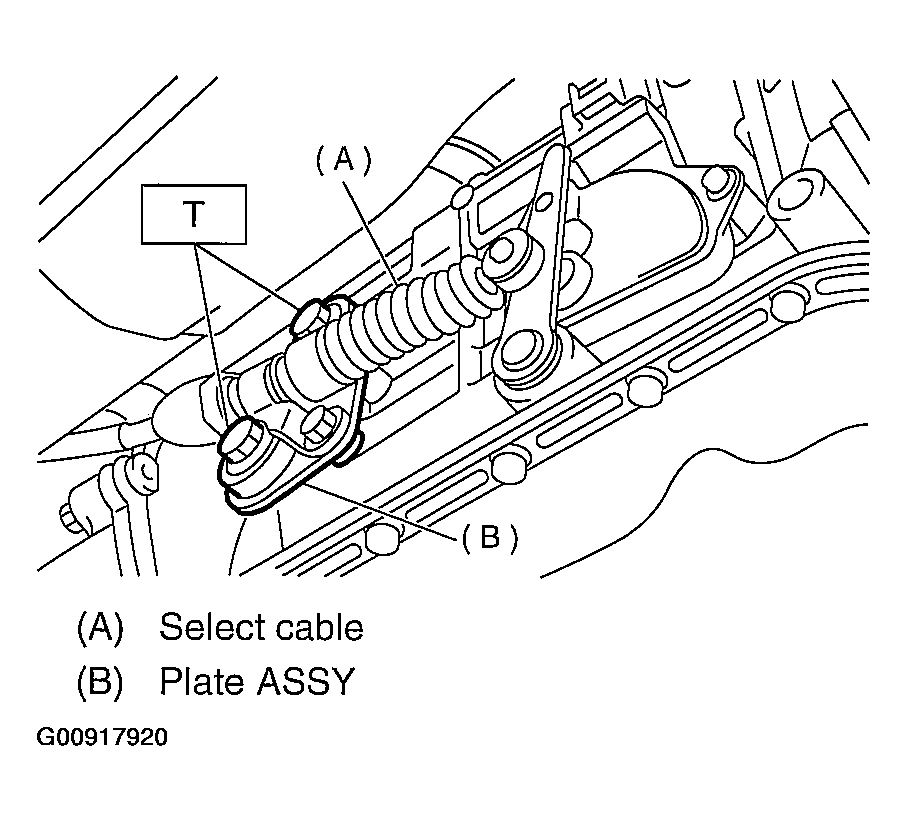 (A)

T

(B)

(A) Select cable

(B) Plate ASSY

G00917920