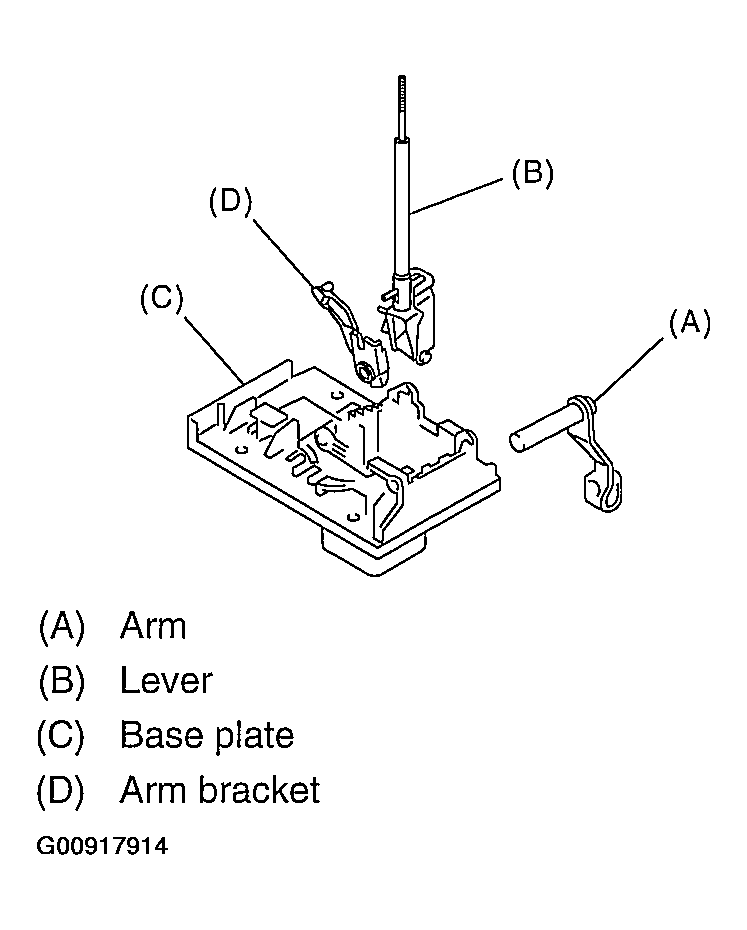 (B)
(D)
(C)
(A)

(A) Arm
(B) Lever
(C) Base plate
(D) Arm bracket

G00917914