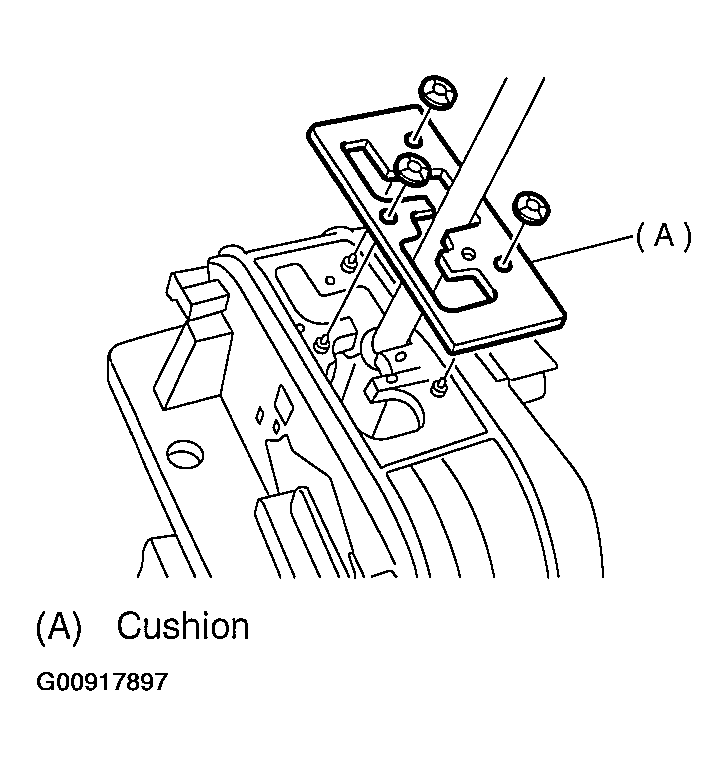 (A)

(A) Cushion

G00917897