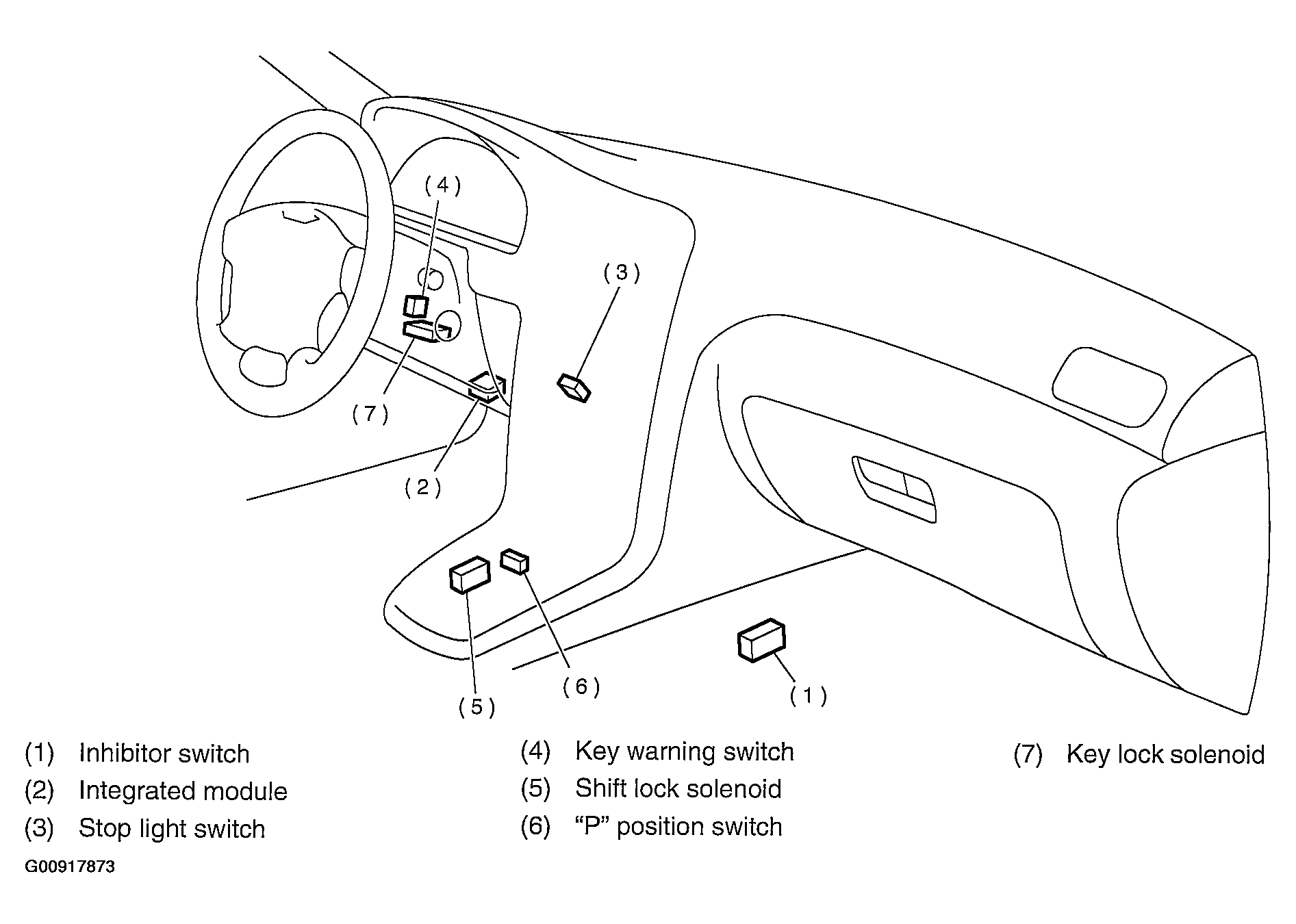 (4)

(3)

(7)

(2)

(6)

(5)

(1)

(1) Inhibitor switch
(2) Integrated module
(3) Stop light switch

(4) Key warning switch
(5) Shift lock solenoid
(6) “P” position switch

(7) Key lock solenoid

G00917873