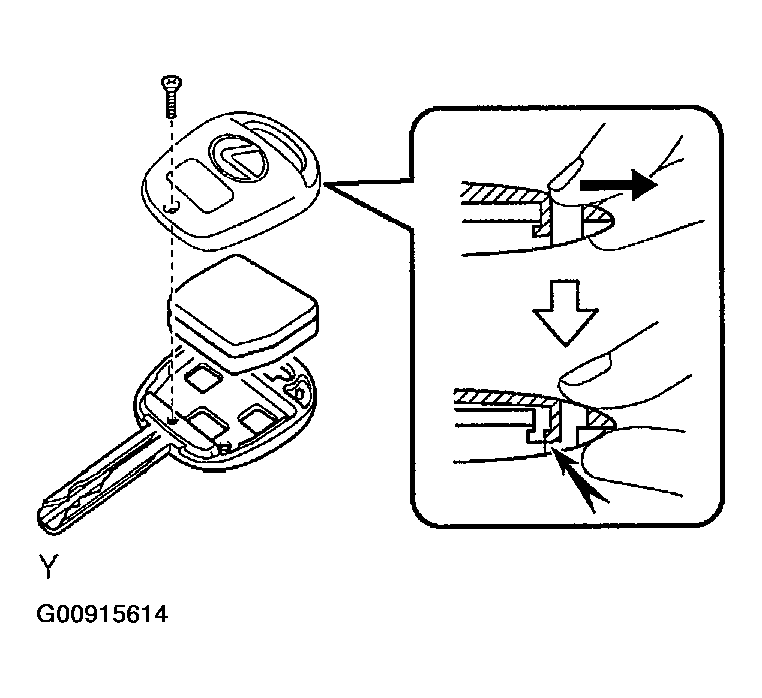 Y

G00915614