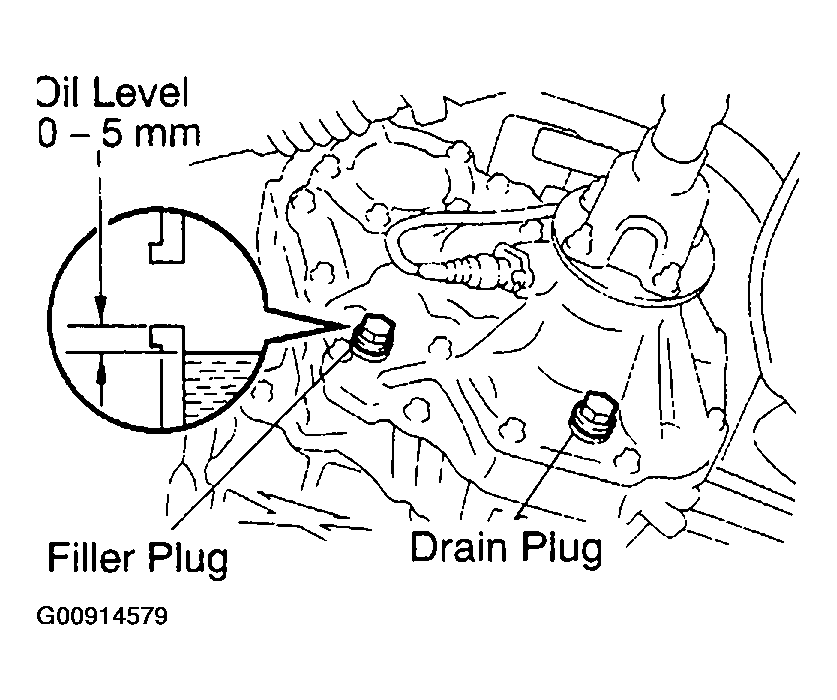 Oil Level
0 – 5 mm

Filler Plug

Drain Plug

G00914579