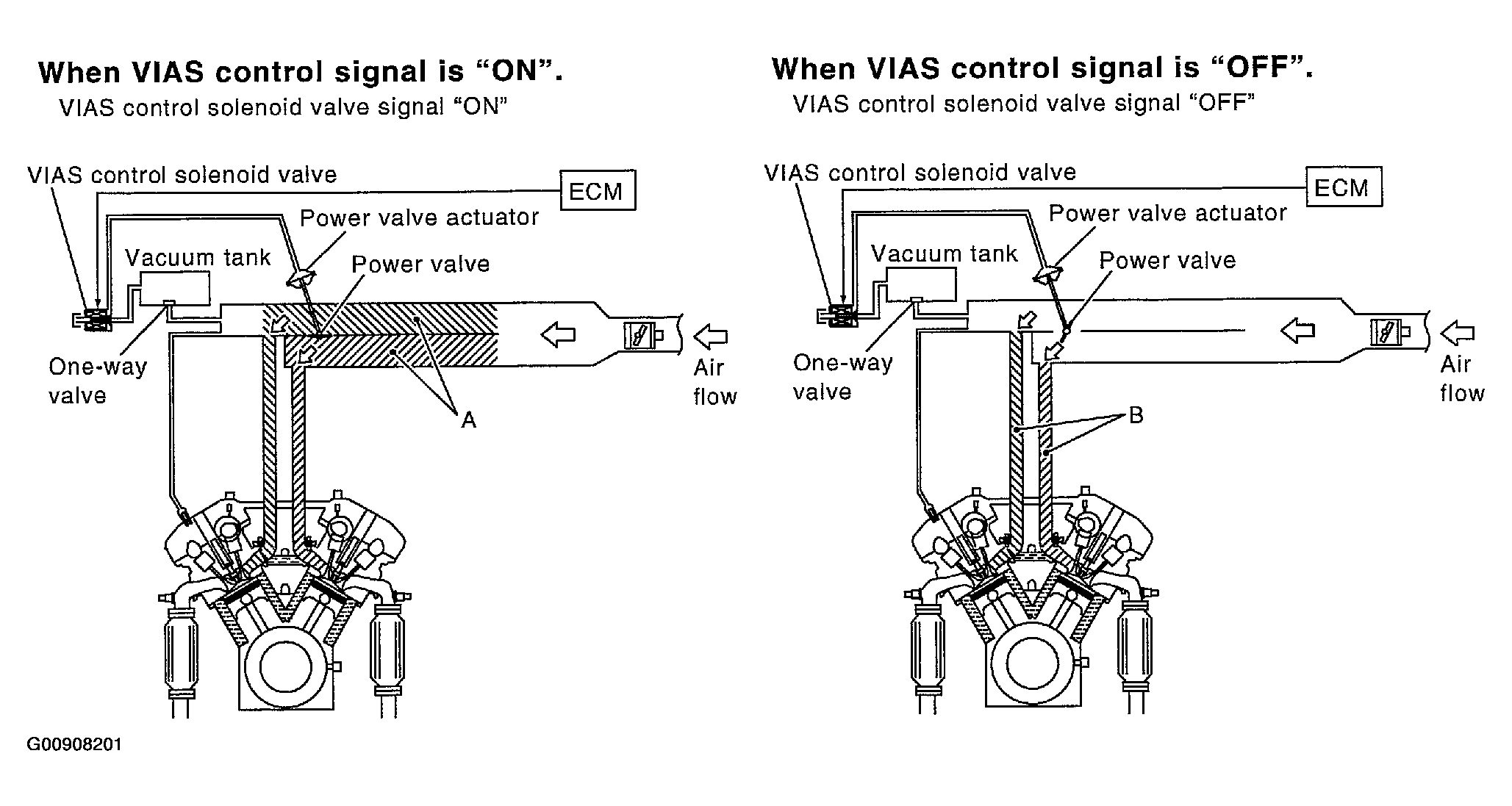 When VIAS control signal is “ON”.
VIAS control solenoid valve signal “ON”

VIAS control solenoid valve
ECM
Power valve actuator
Vacuum tank
Power valve
One-way valve
Air flow
A

When VIAS control signal is “OFF”.
VIAS control solenoid valve signal “OFF”

VIAS control solenoid valve
ECM
Power valve actuator
Vacuum tank
Power valve
One-way valve
Air flow
B

G00908201