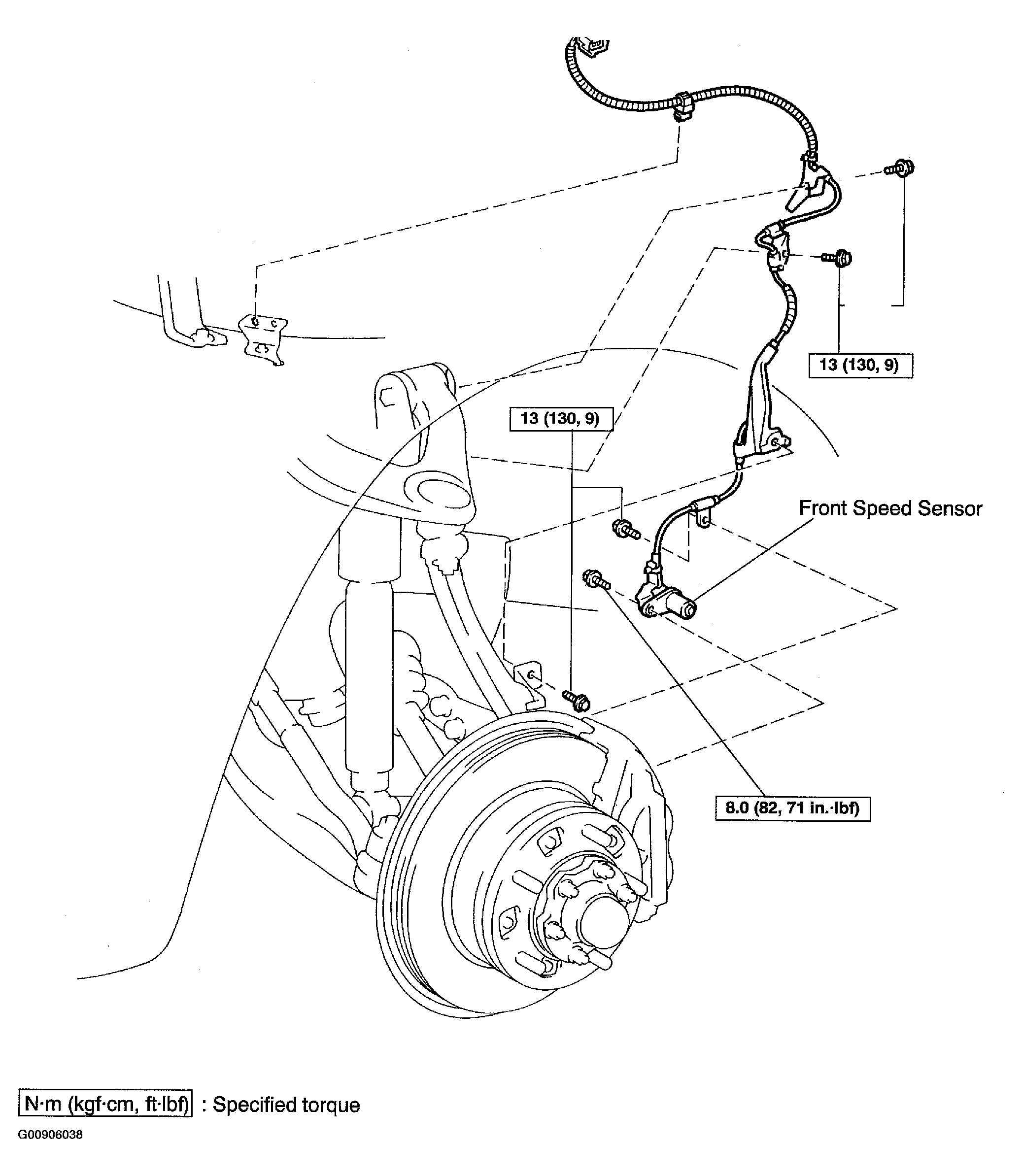 13 (130, 9)

13 (130, 9)

Front Speed Sensor

8.0 (82, 71 in.·lbf)

N·m (kgf·cm, ft·lbf) : Specified torque

G00906038