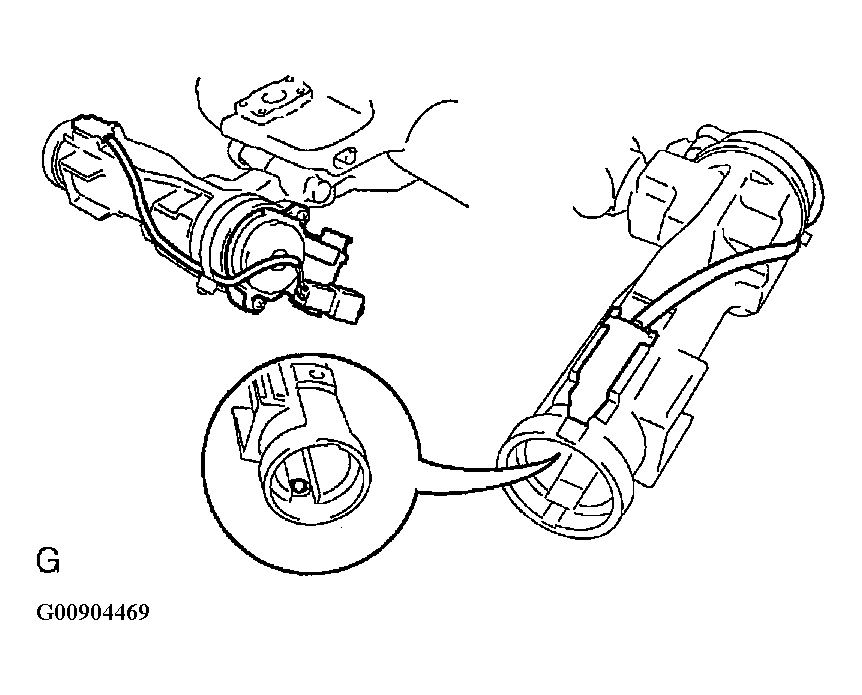 G

G00904469