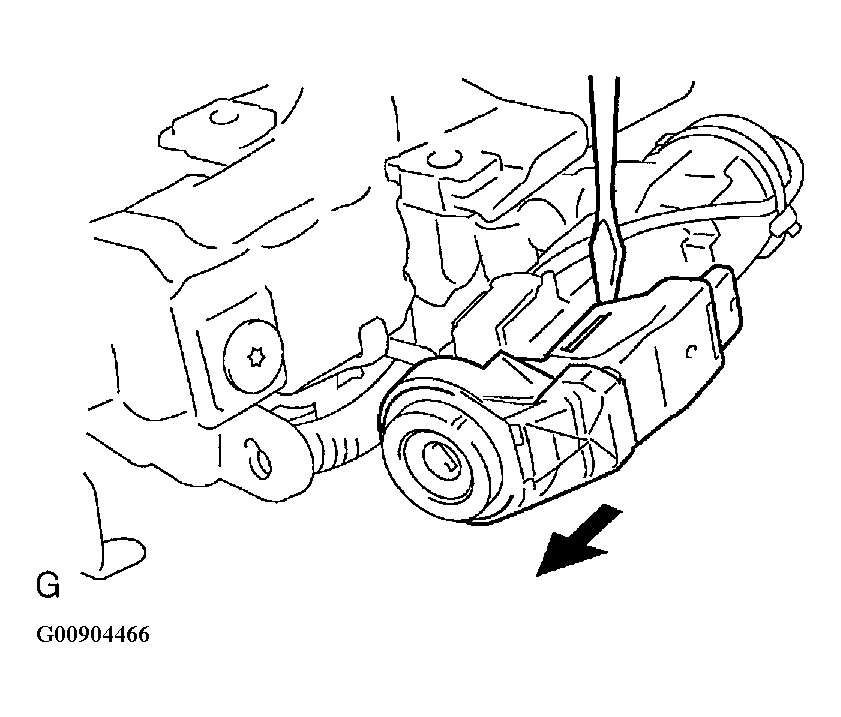 G

G00904466