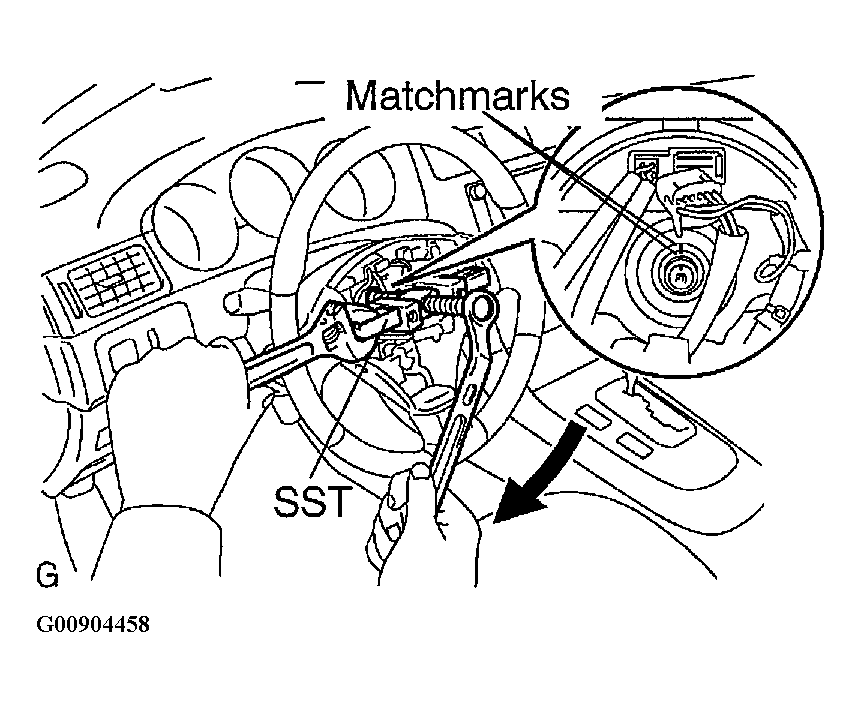 Matchmarks

SST

G

G00904458