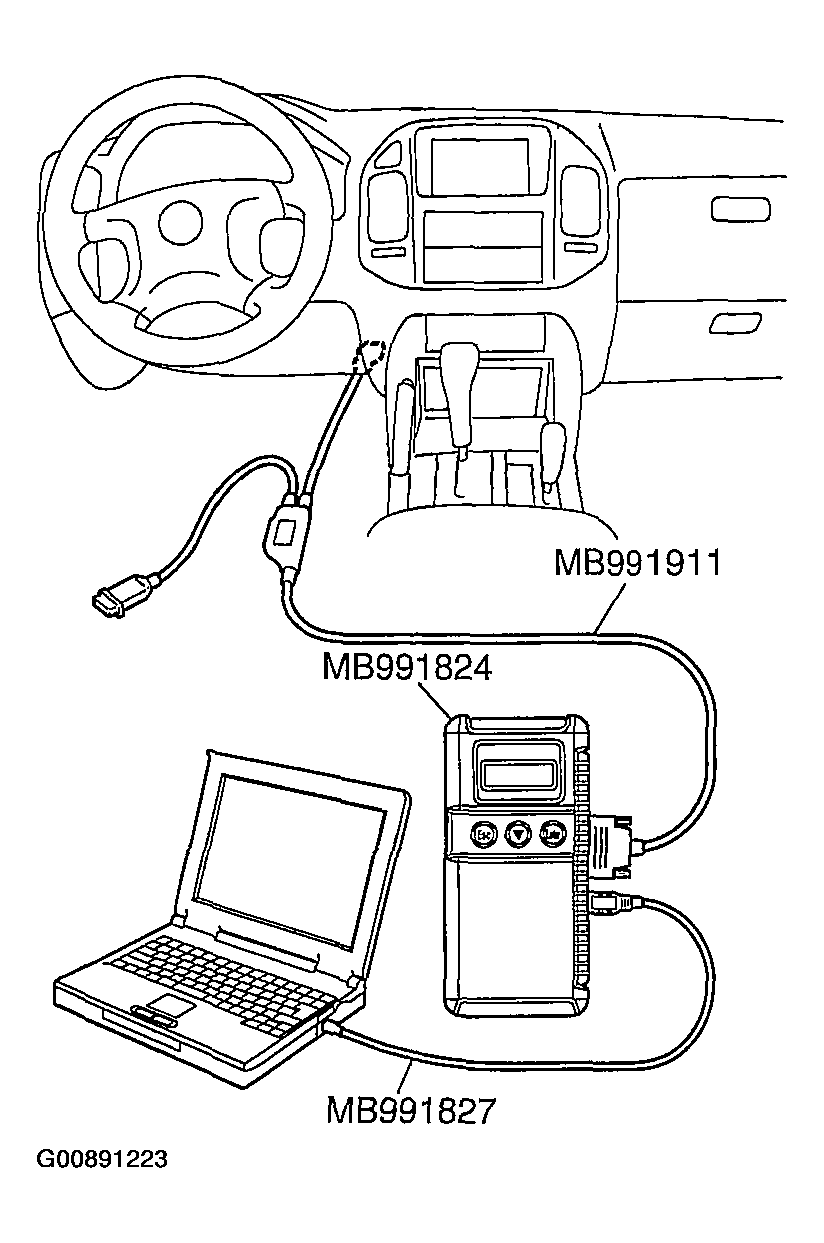 MB991911

MB991824

MB991827

G00891223