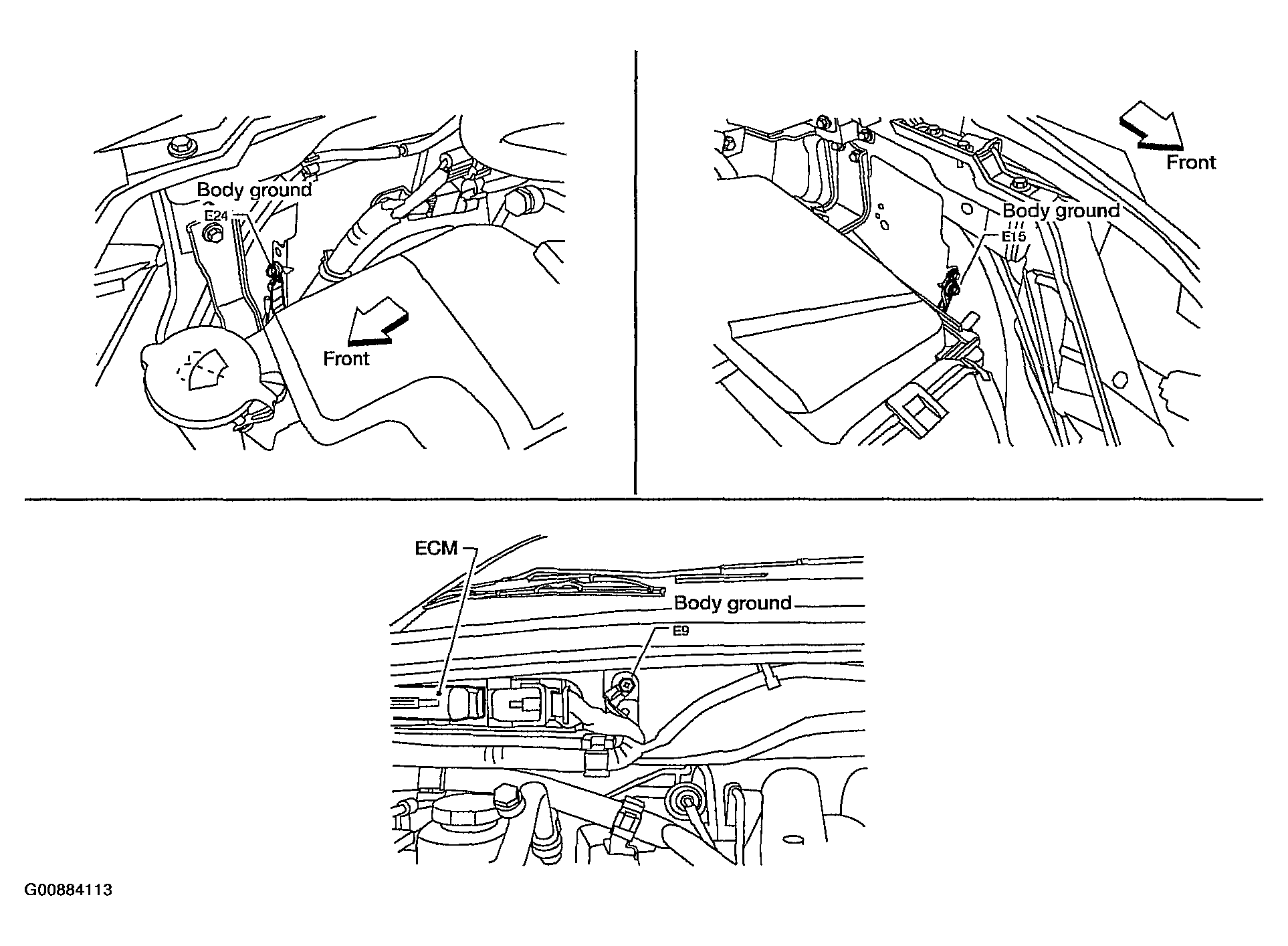 Body ground
E24
Front

Front
Body ground
E15

ECM
Body ground
E9

G00884113