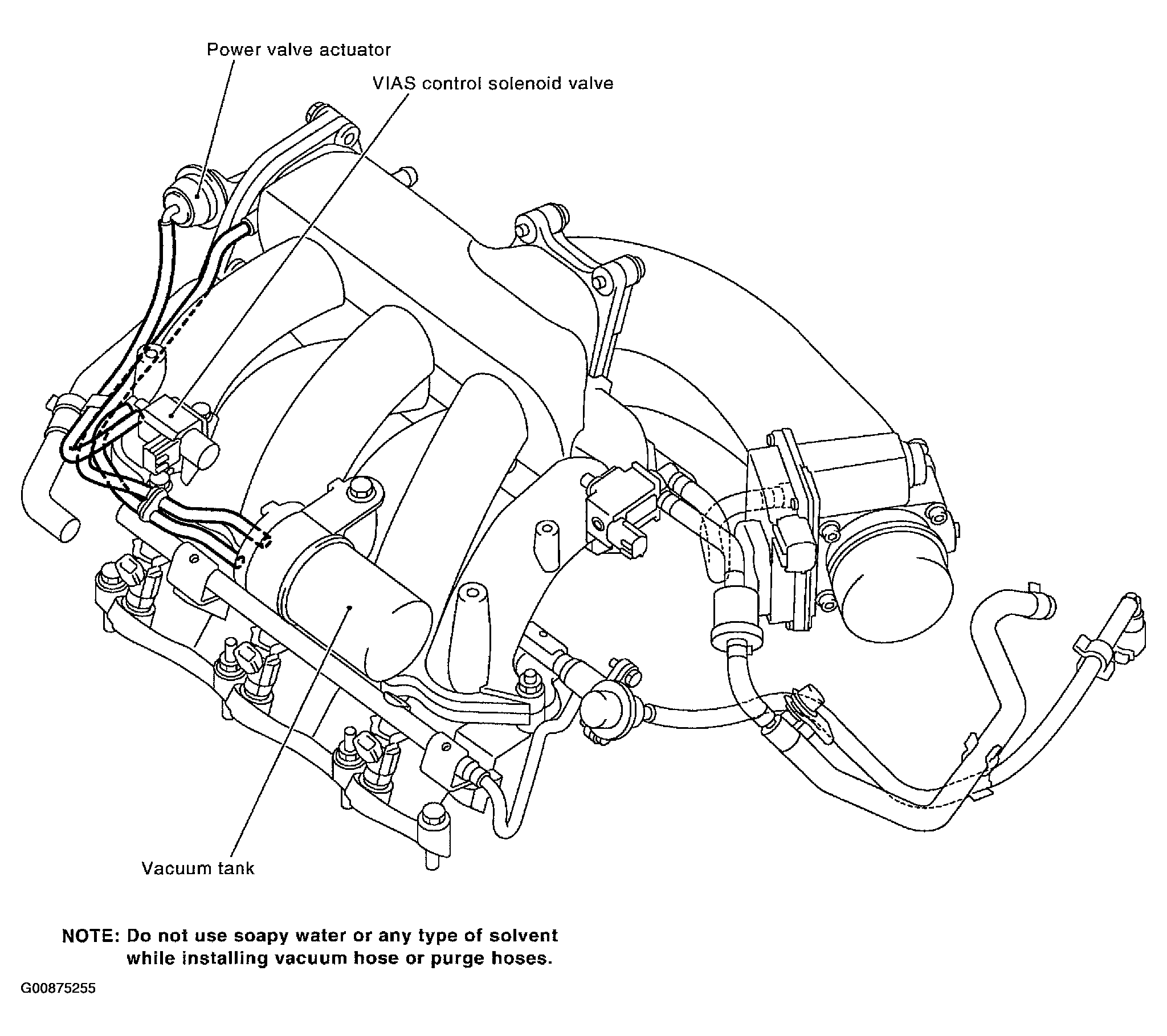 Power valve actuator

VIAS control solenoid valve

Vacuum tank

NOTE: Do not use soapy water or any type of solvent while installing vacuum hose or purge hoses.

G00875255