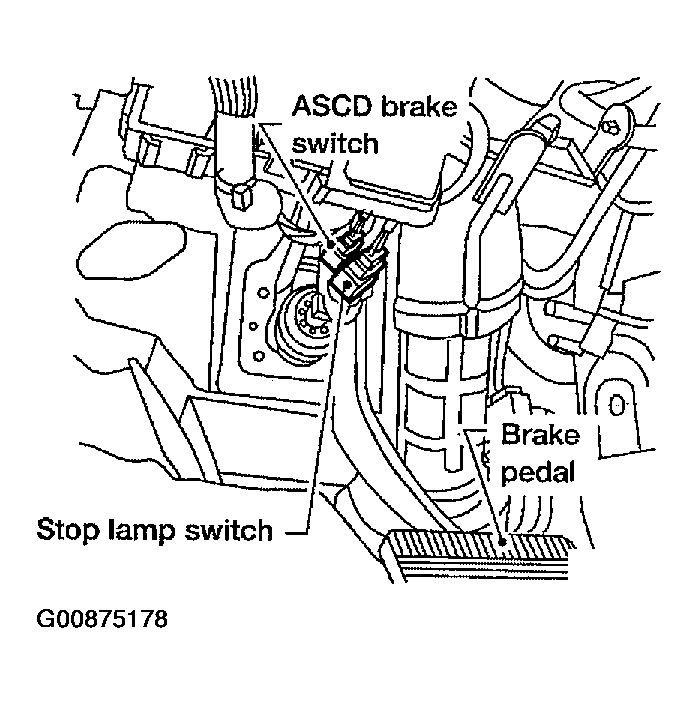 ASCD brake switch

Brake pedal

Stop lamp switch

G00875178