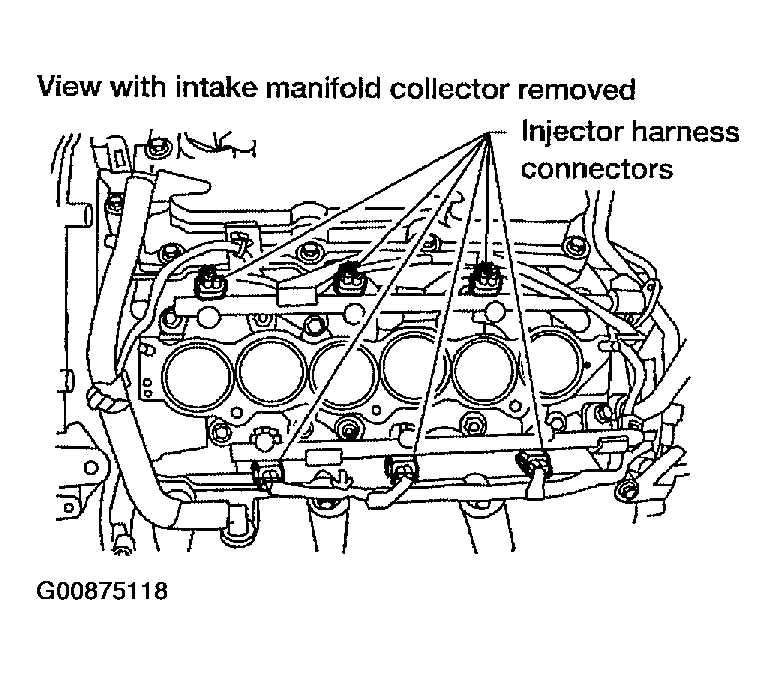 View with intake manifold collector removed

Injector harness connectors

G00875118