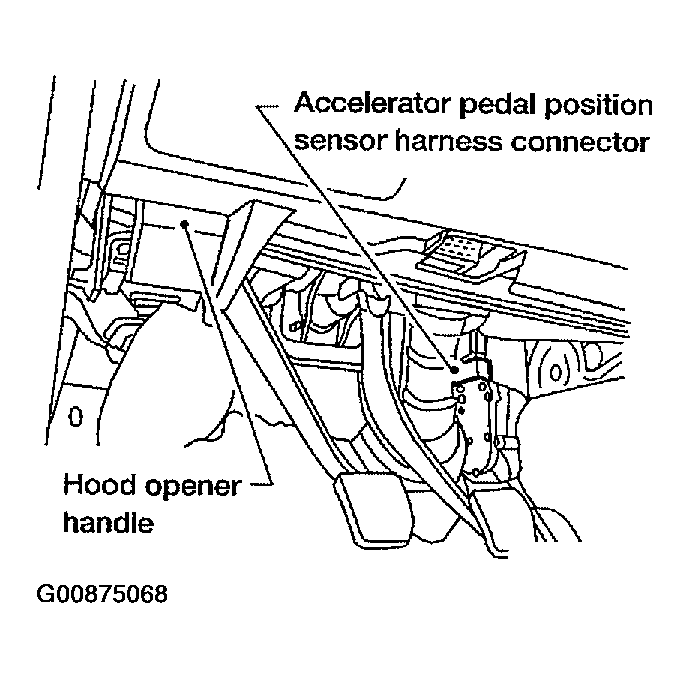 Accelerator pedal position sensor harness connector

Hood opener handle

G00875068