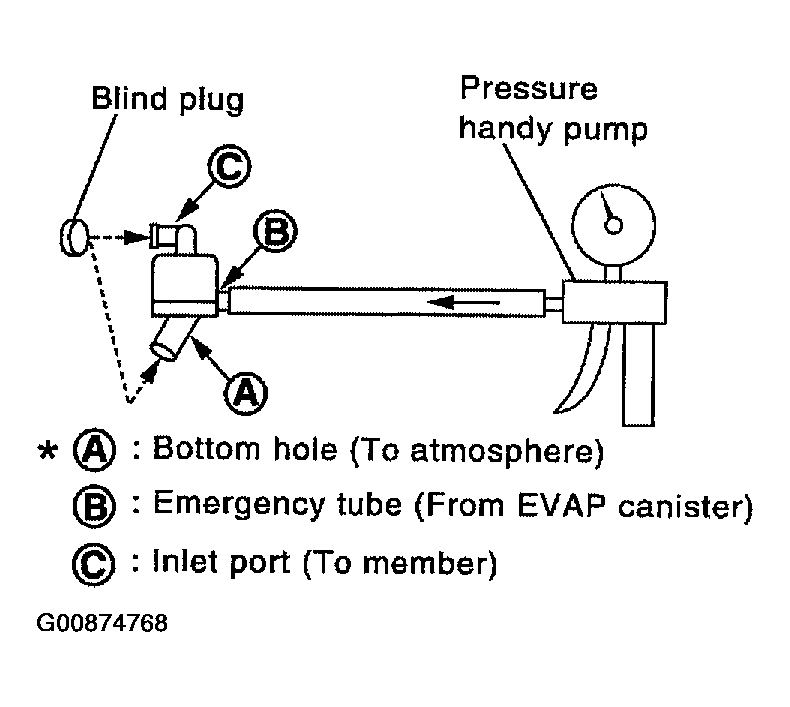 Blind plug

Pressure handy pump

C

B

A

* A : Bottom hole (To atmosphere)

B : Emergency tube (From EVAP canister)

C : Inlet port (To member)

G00874768