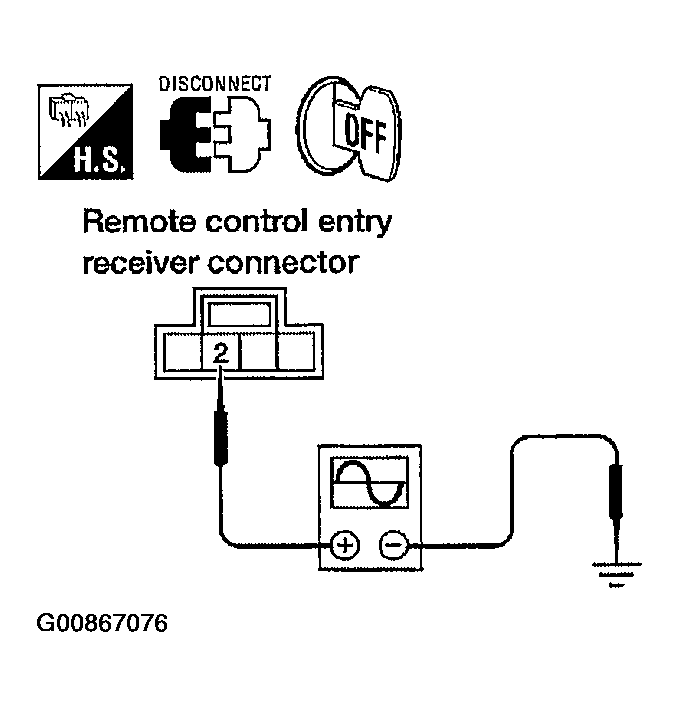 H.S.
DISCONNECT
OFF

Remote control entry receiver connector

2

+
−

G00867076