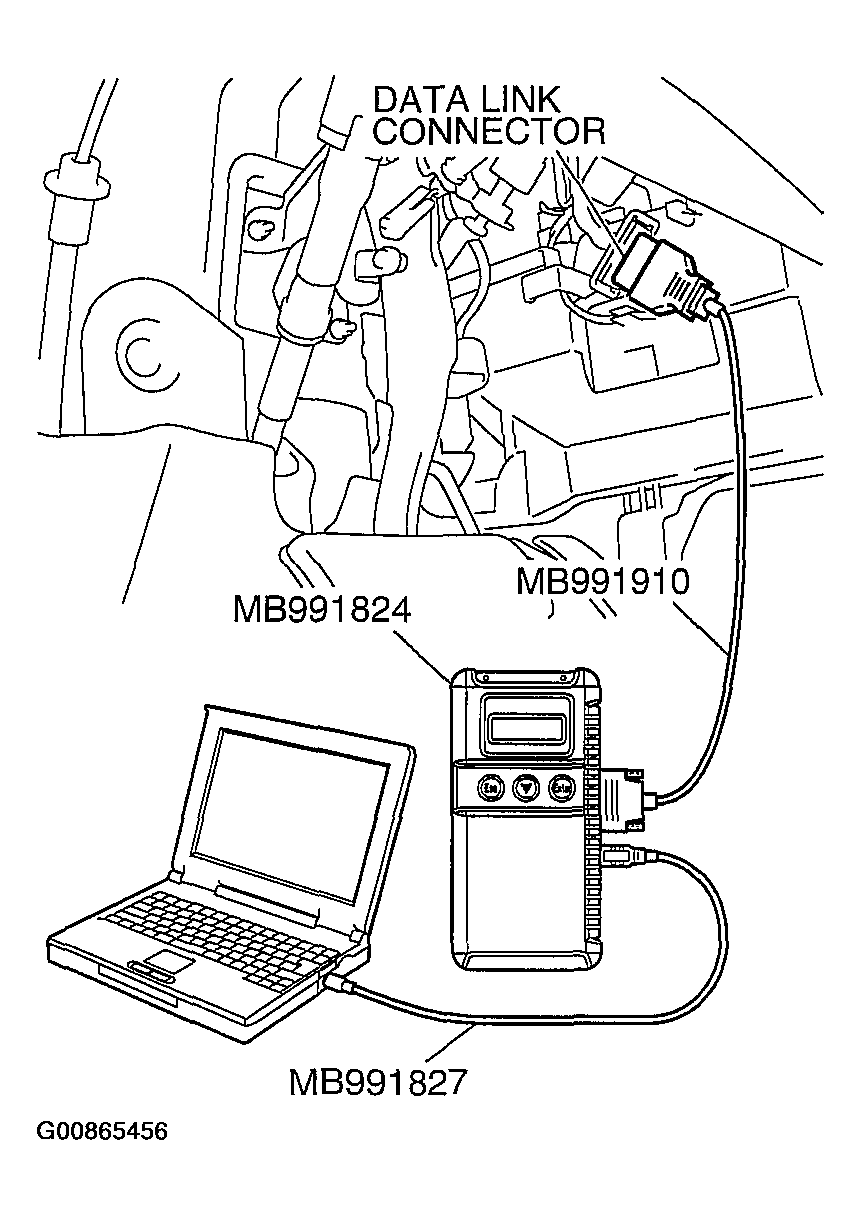 DATA LINK CONNECTOR

MB991910

MB991824

MB991827

G00865456