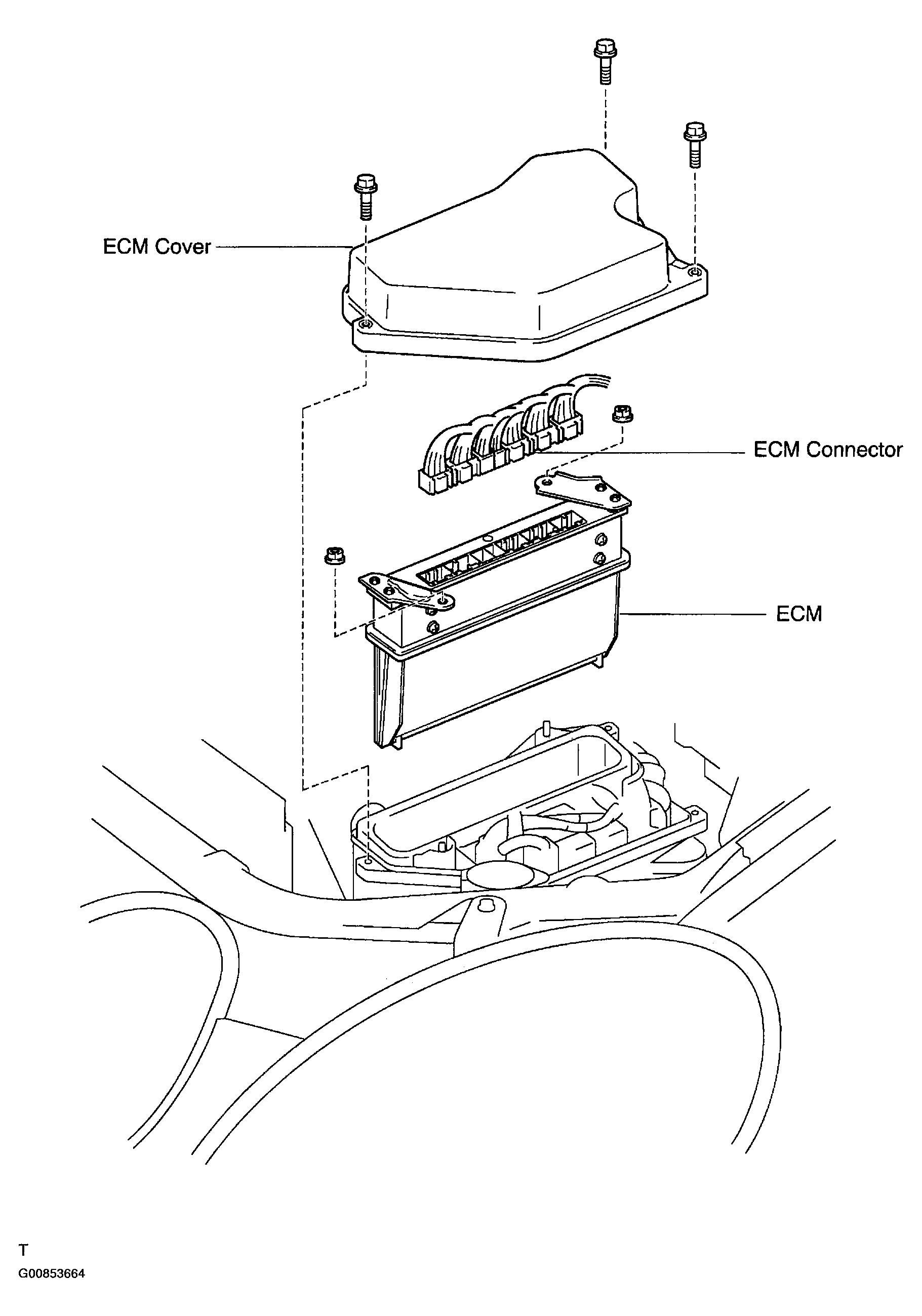 ECM Cover

ECM Connector

ECM

T
G00853664