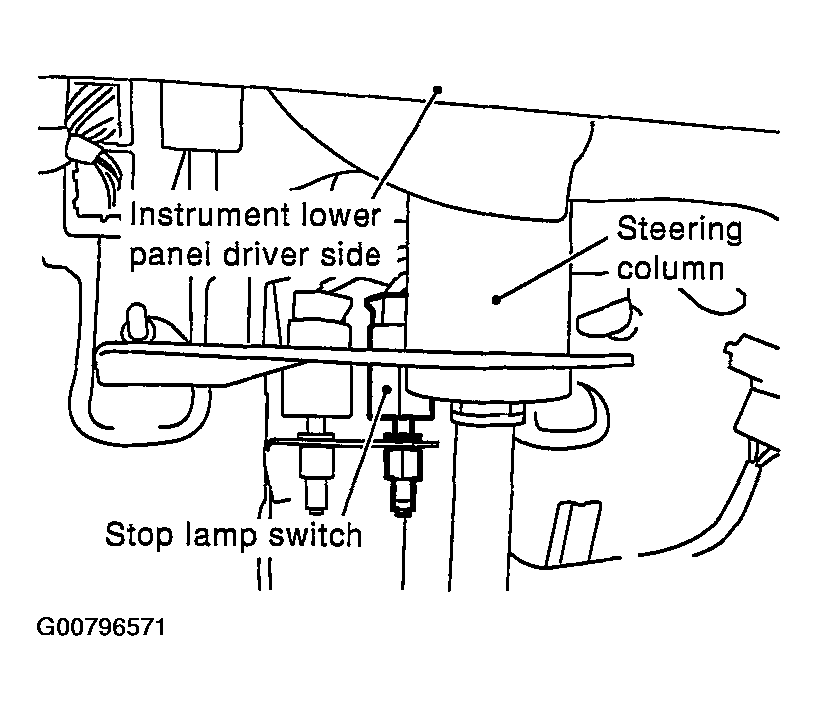 Instrument lower panel driver side

Steering column

Stop lamp switch

G00796571