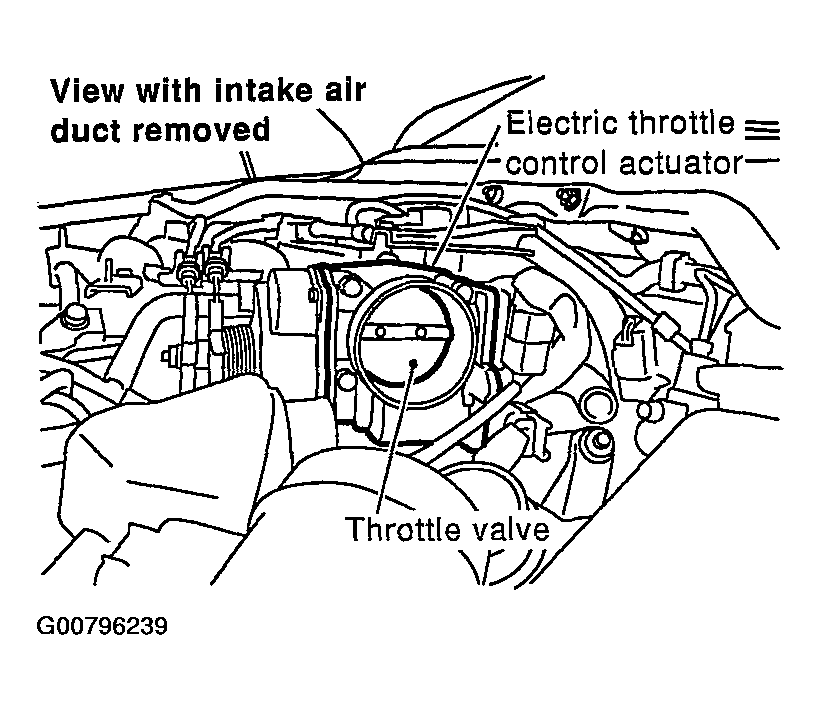 View with intake air duct removed

Electric throttle control actuator

Throttle valve

G00796239