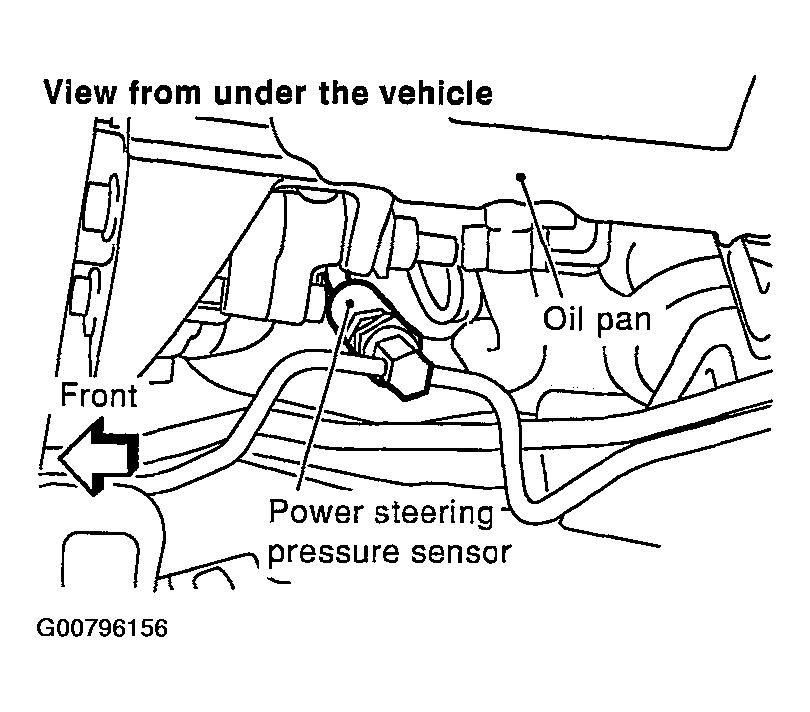 View from under the vehicle

Oil pan

Front

Power steering pressure sensor

G00796156