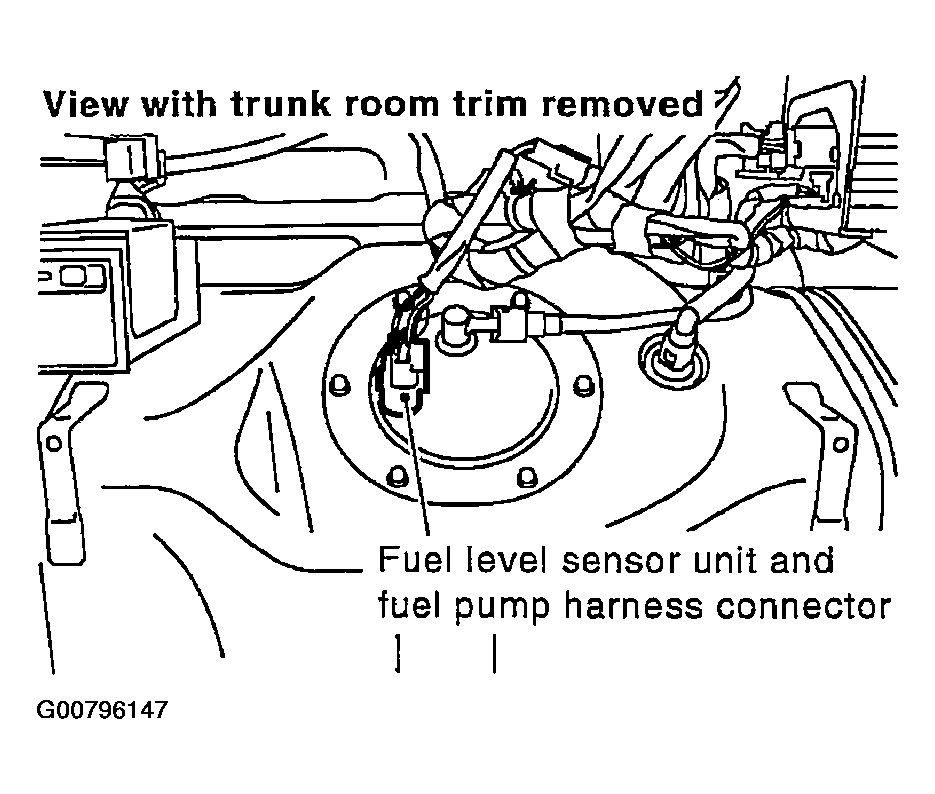 View with trunk room trim removed

Fuel level sensor unit and fuel pump harness connector

G00796147