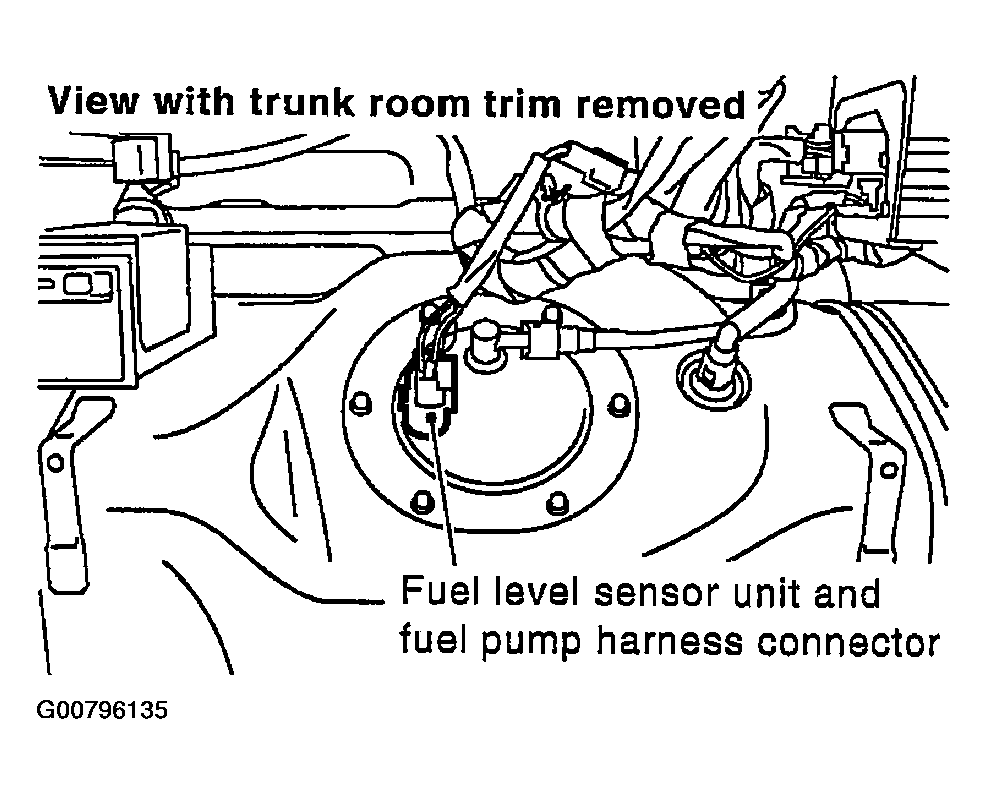 View with trunk room trim removed

Fuel level sensor unit and fuel pump harness connector

G00796135