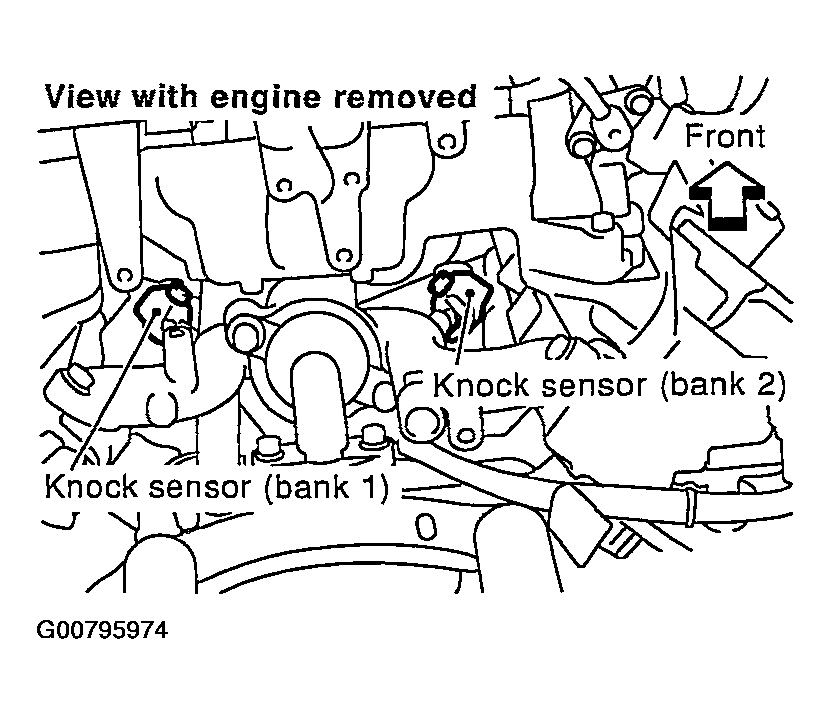 View with engine removed

Front

Knock sensor (bank 2)

Knock sensor (bank 1)

G00795974