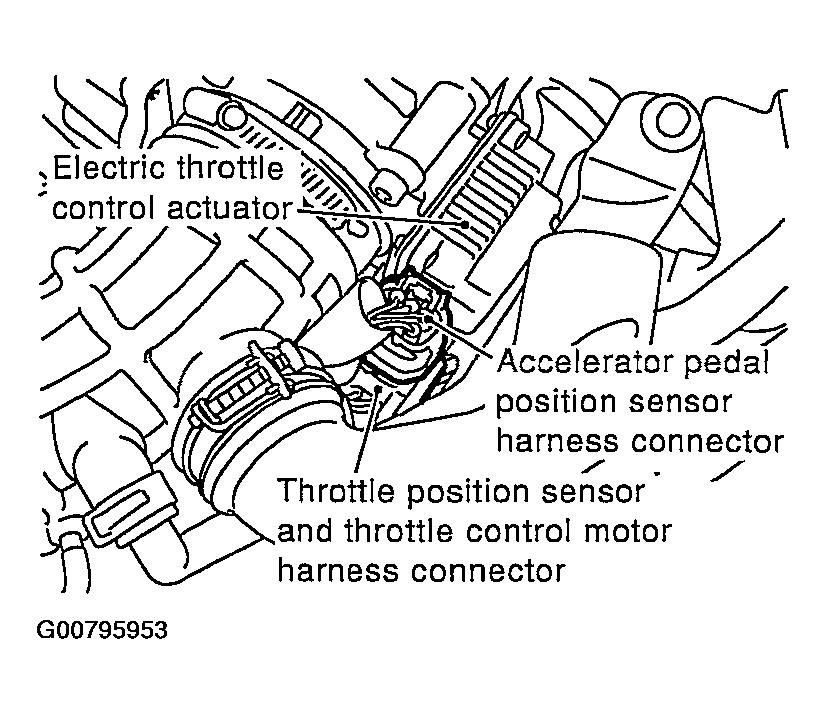 Electric throttle control actuator

Accelerator pedal position sensor harness connector

Throttle position sensor and throttle control motor harness connector

G00795953