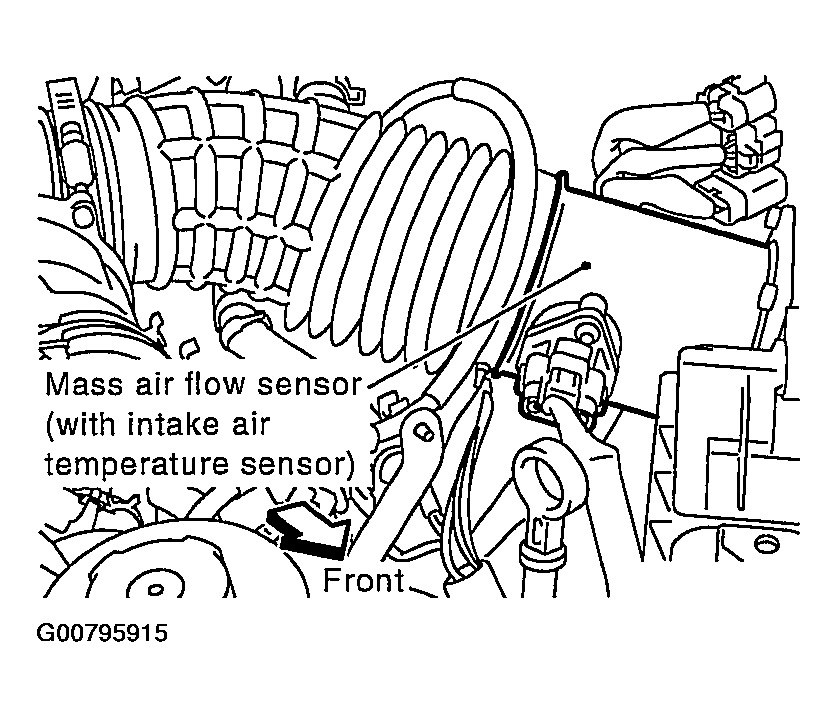 Mass air flow sensor
(with intake air
temperature sensor)

Front

G00795915